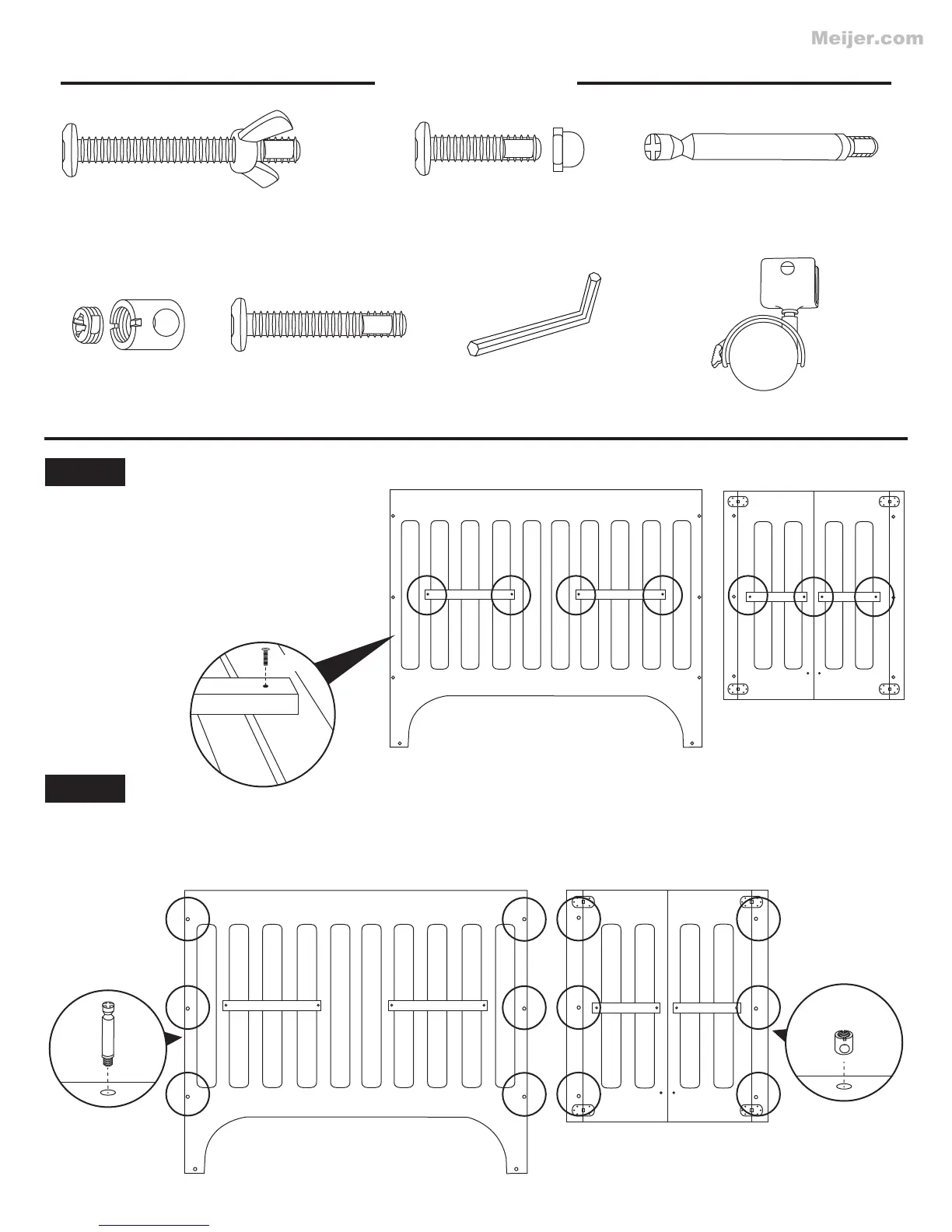 Meijer.com