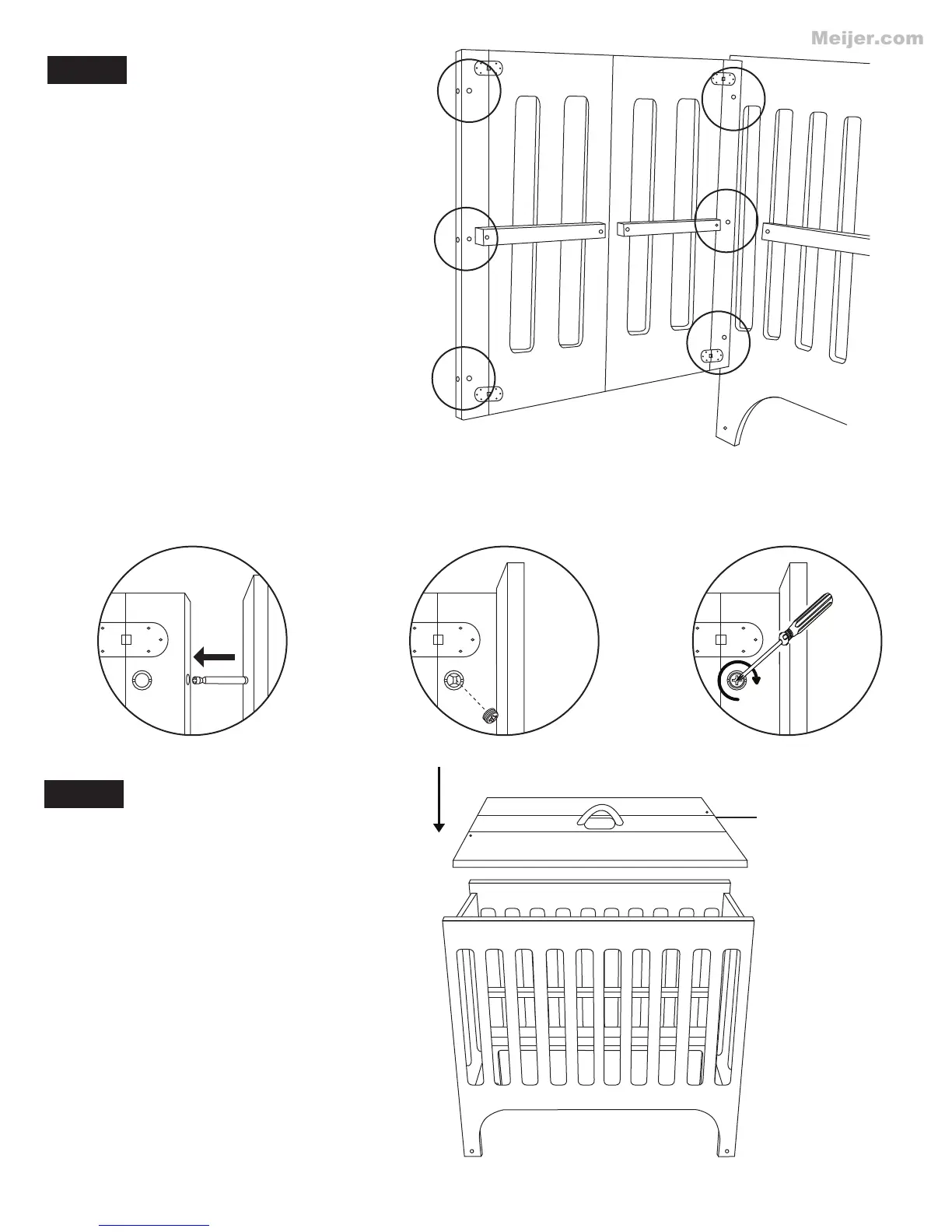 Meijer.com