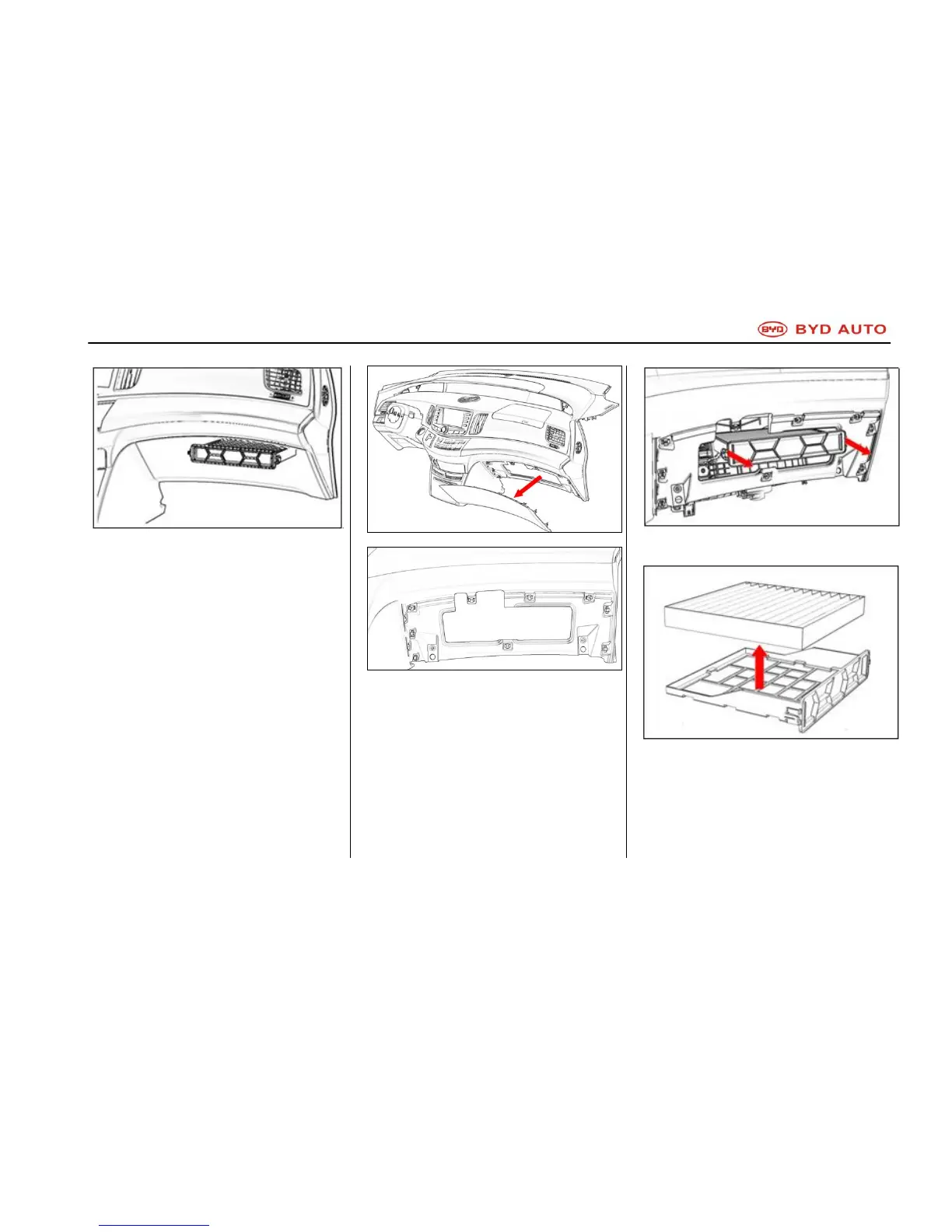 BYD BYD AUTO