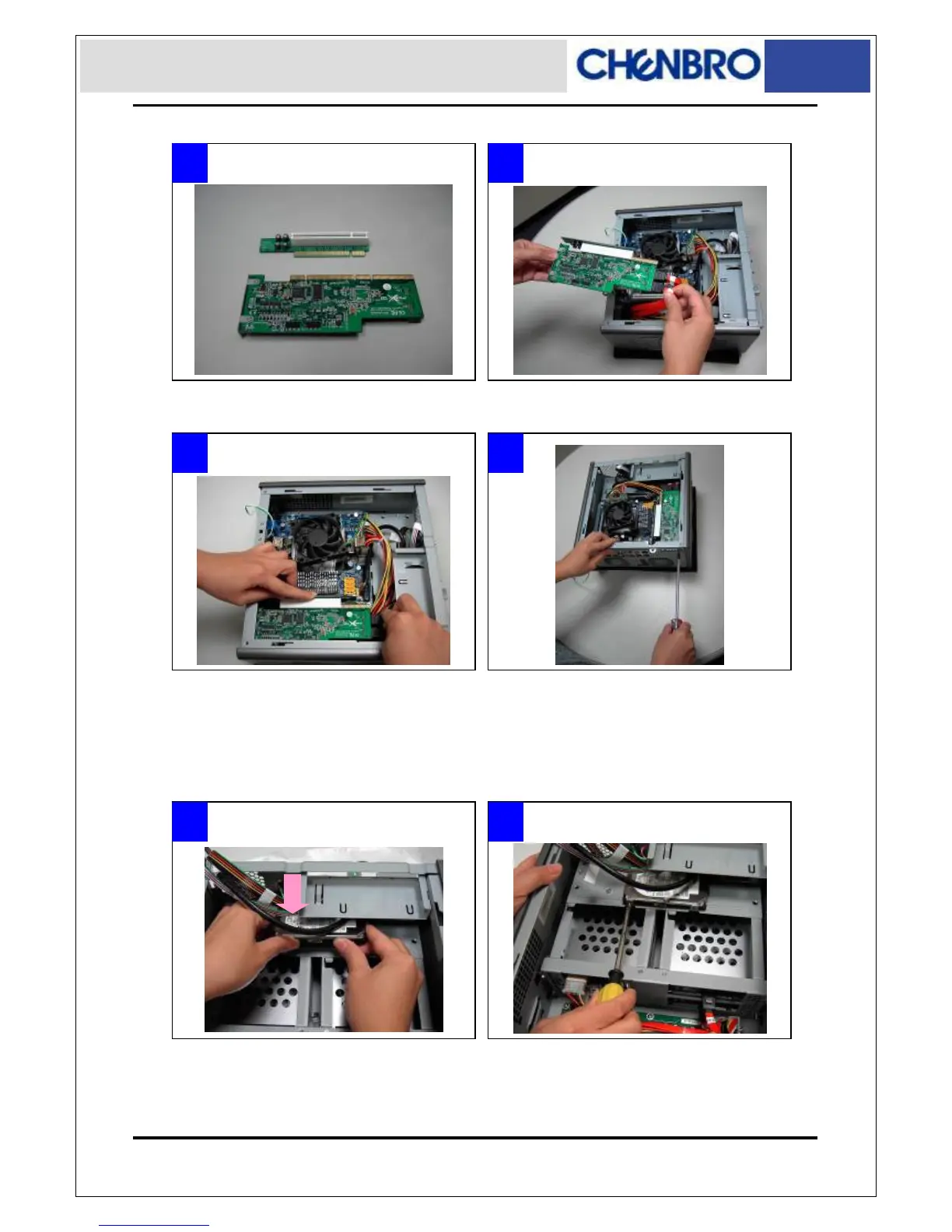 CHENBRO