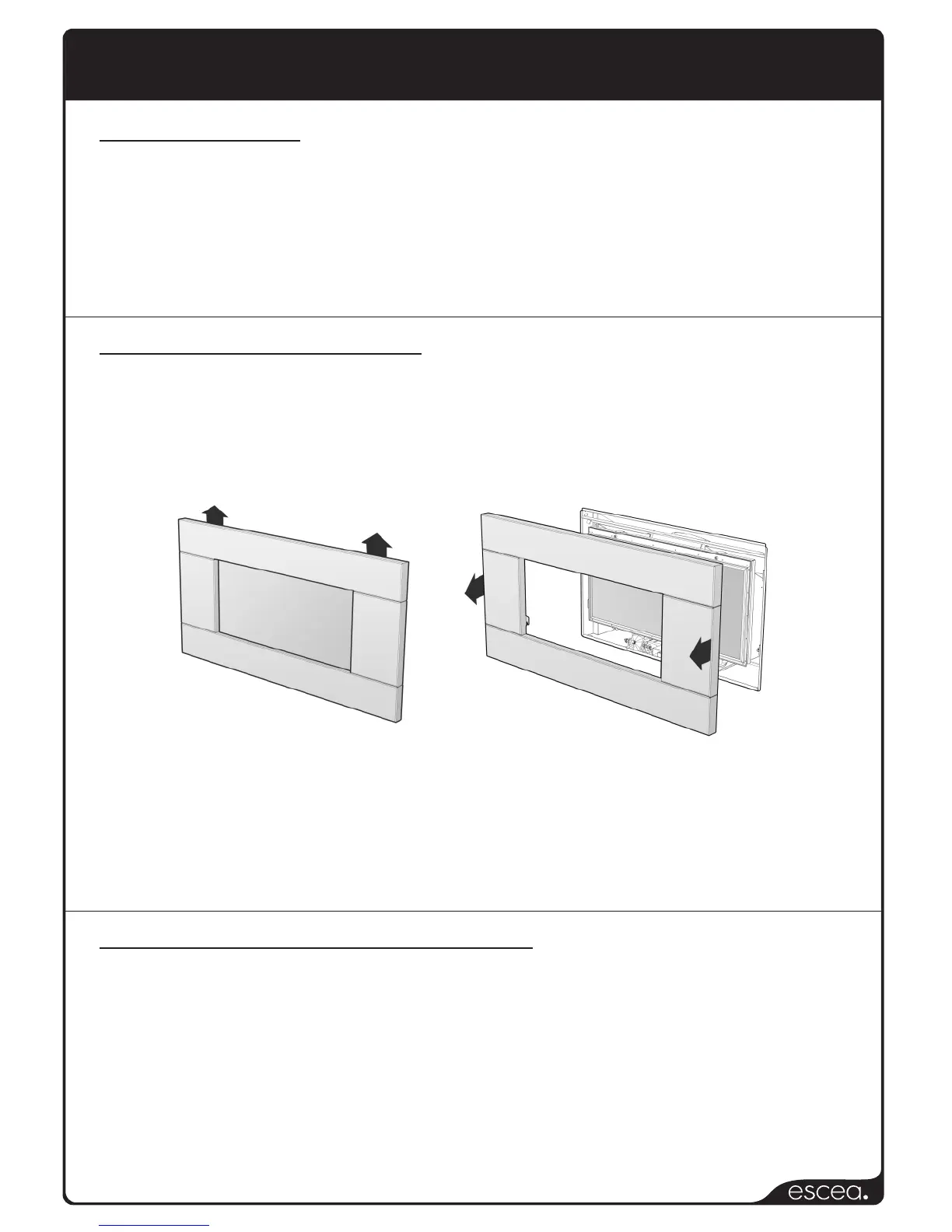 escea.