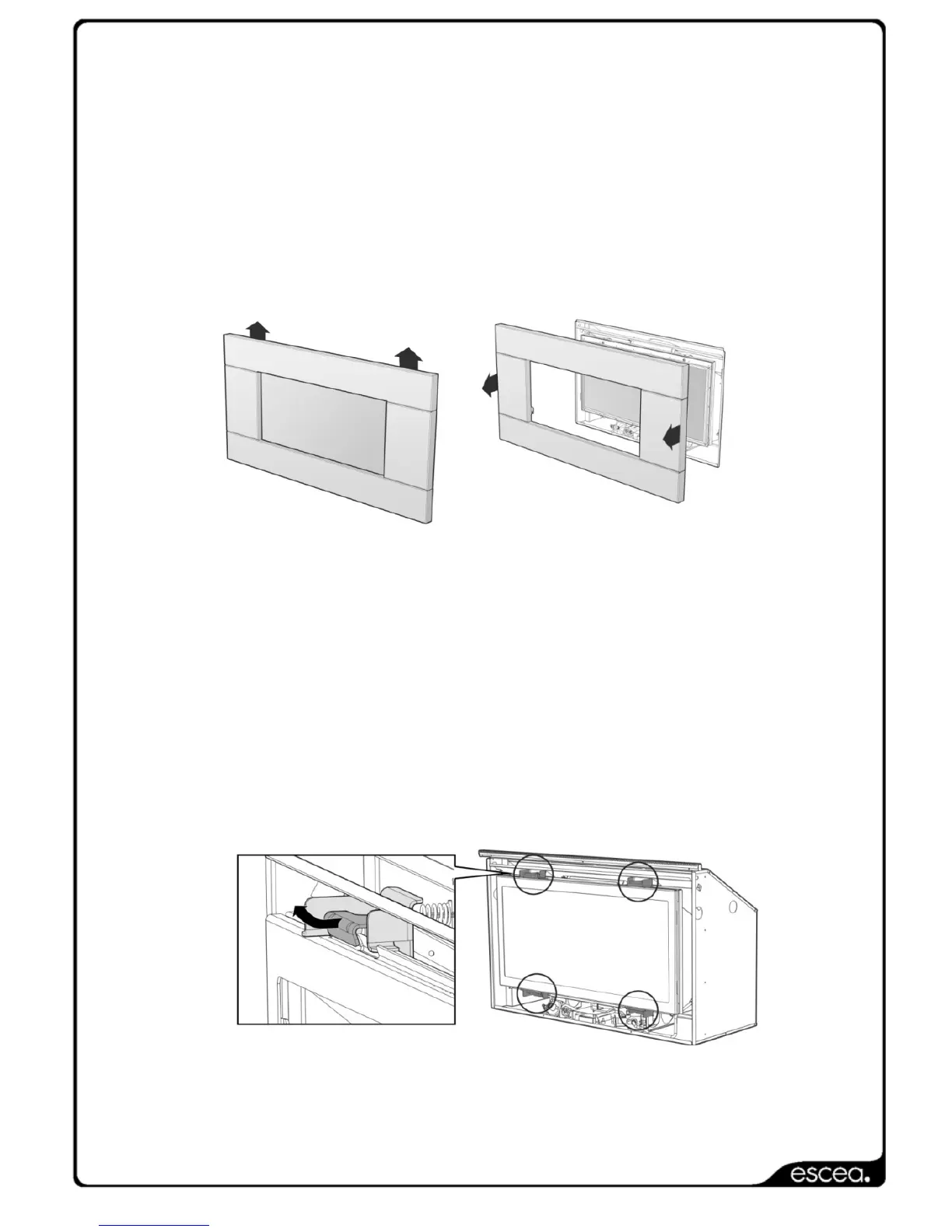 escea.