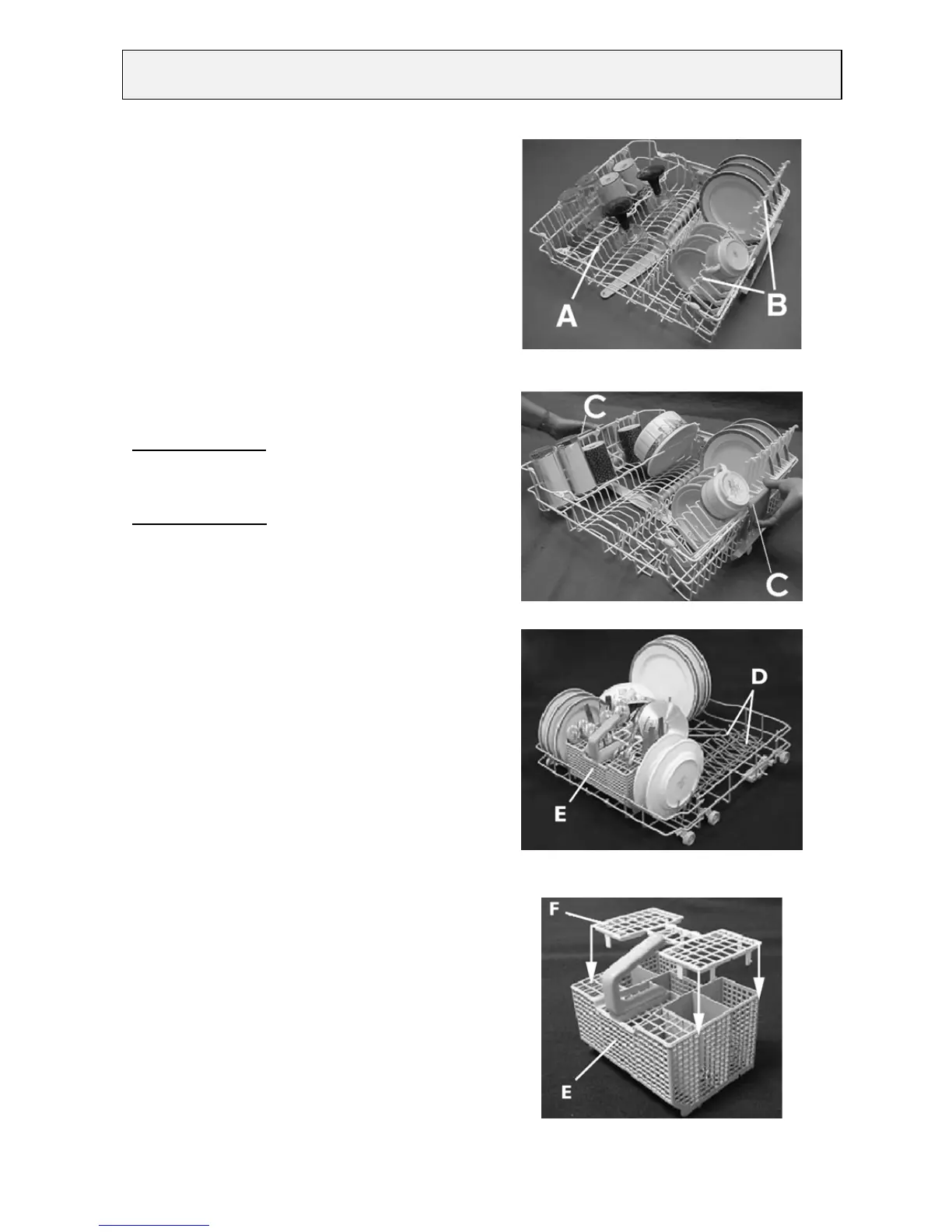 A

B

C

C

D

E

F

E