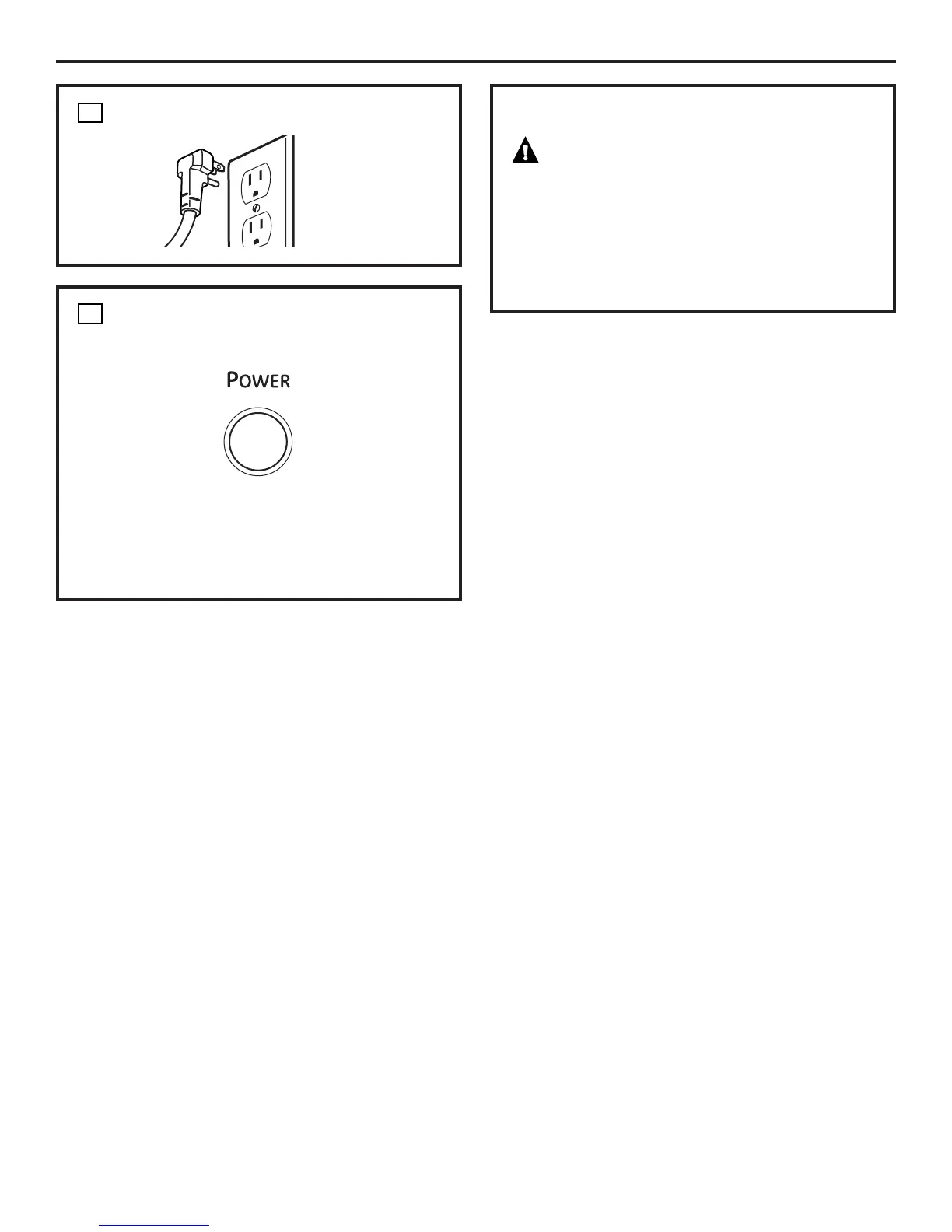 POWER