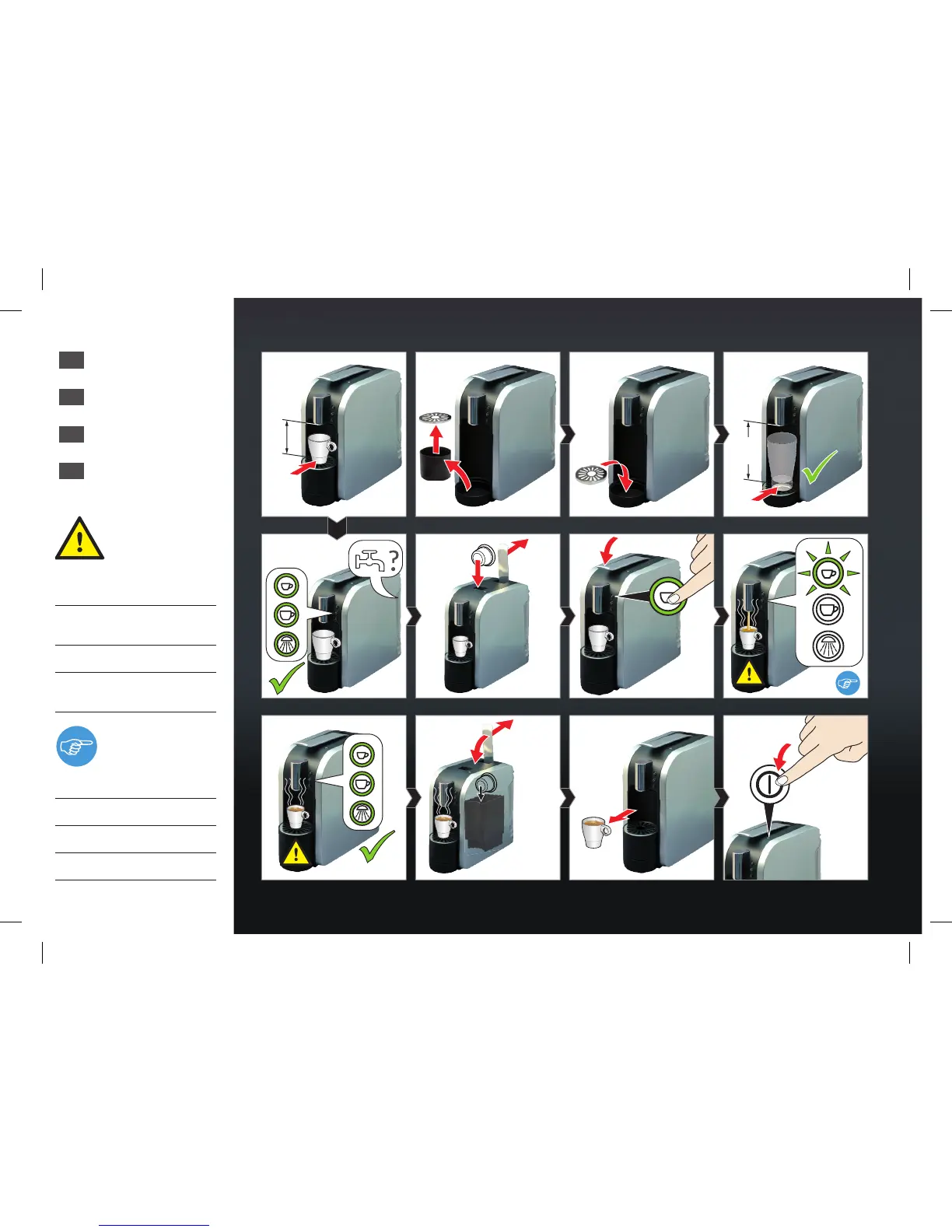 ?