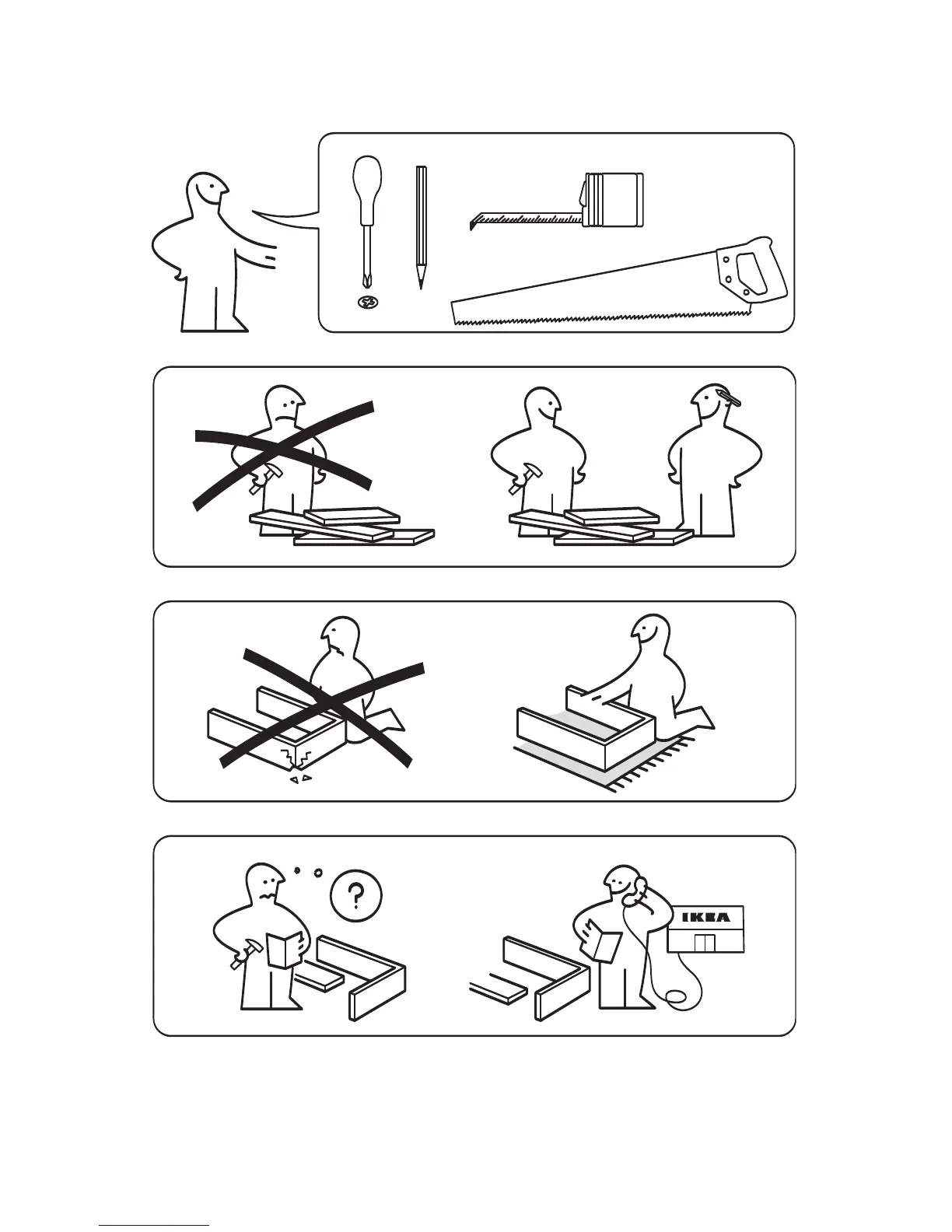 ?

IKEA