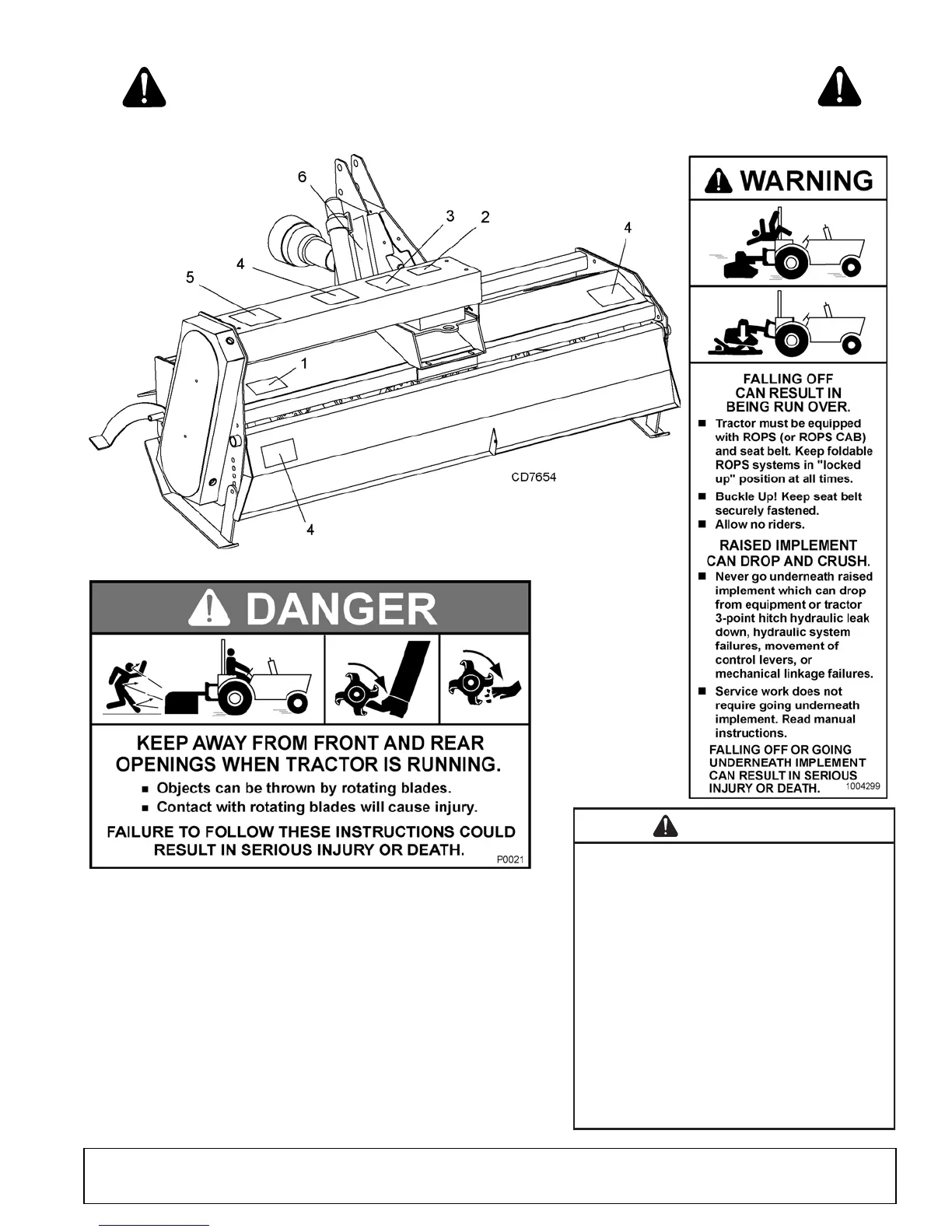 6
3
2
4
4
5
1
4
CD7654

WARNING

FALLING OFF CAN RESULT IN BEING RUN OVER.

■ Tractor must be equipped with ROPS (or ROPS CAB) and seat belt. Keep foldable ROPS systems in "locked up" position at all times.
■ Buckle Up! Keep seat belt securely fastened.
■ Allow no riders.

RAISED IMPLEMENT CAN DROP AND CRUSH.

■ Never go underneath raised implement which can drop from equipment or tractor 3-point hitch hydraulic leak down, hydraulic system failures, movement of control levers, or mechanical linkage failures.
■ Service work does not require going underneath implement. Read manual instructions.

FALLING OFF OR GOING UNDERNEATH IMPLEMENT CAN RESULT IN SERIOUS INJURY OR DEATH.
1004299

DANGER

KEEP AWAY FROM FRONT AND REAR OPENINGS WHEN TRACTOR IS RUNNING.

■ Objects can be thrown by rotating blades.
■ Contact with rotating blades will cause injury.

FAILURE TO FOLLOW THESE INSTRUCTIONS COULD RESULT IN SERIOUS INJURY OR DEATH.
P0021