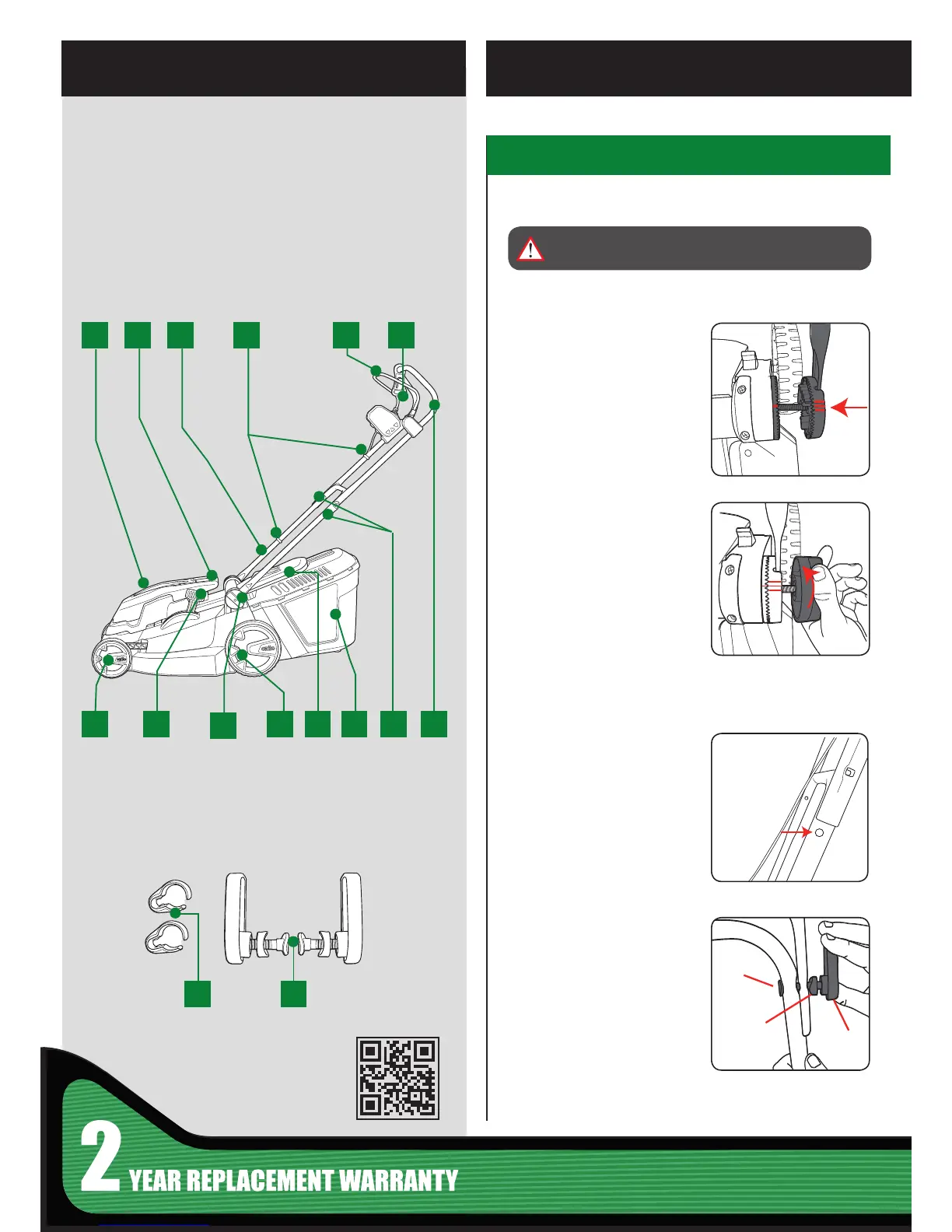 2 YEAR REPLACEMENT WARRANTY