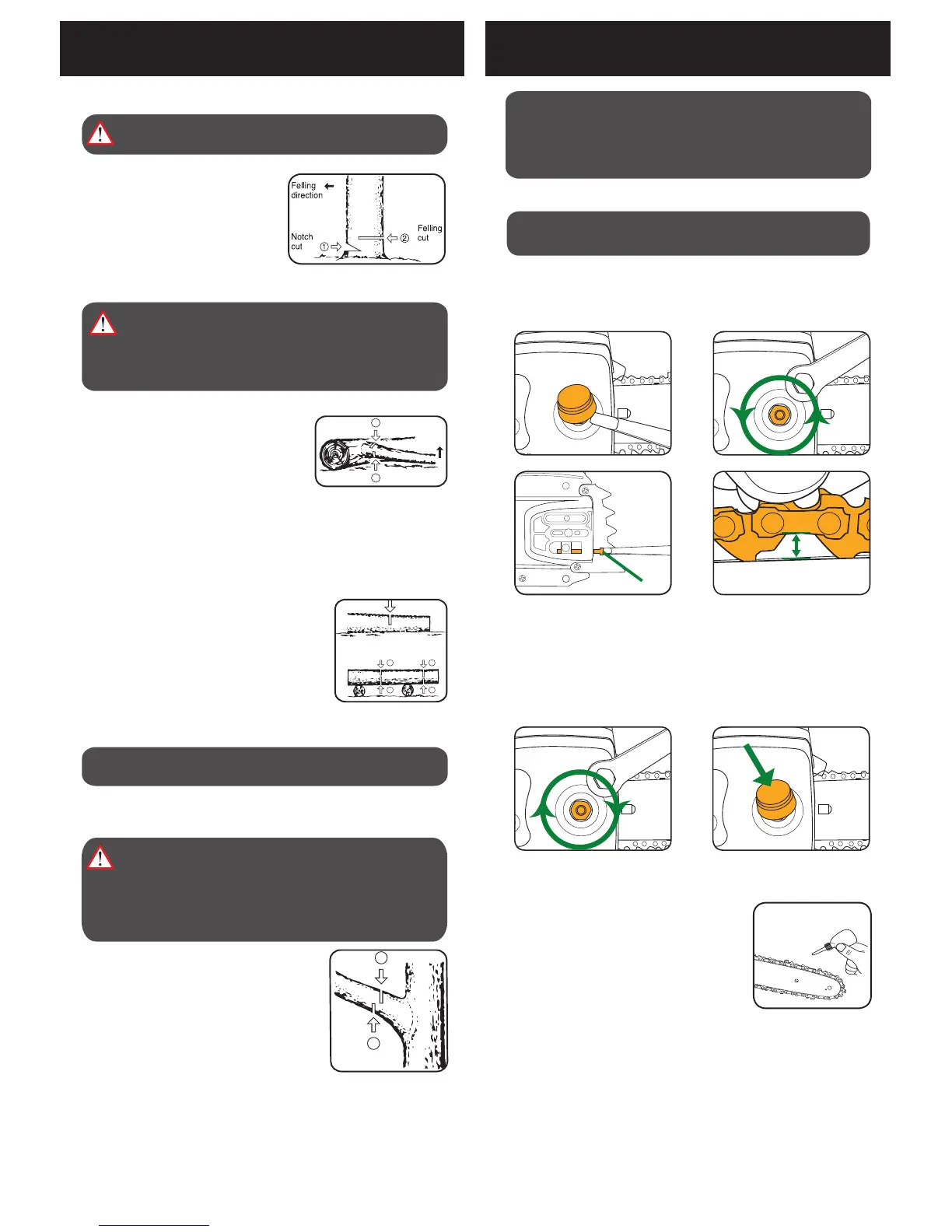 Felling direction

Notch cut ①

② Felling cut