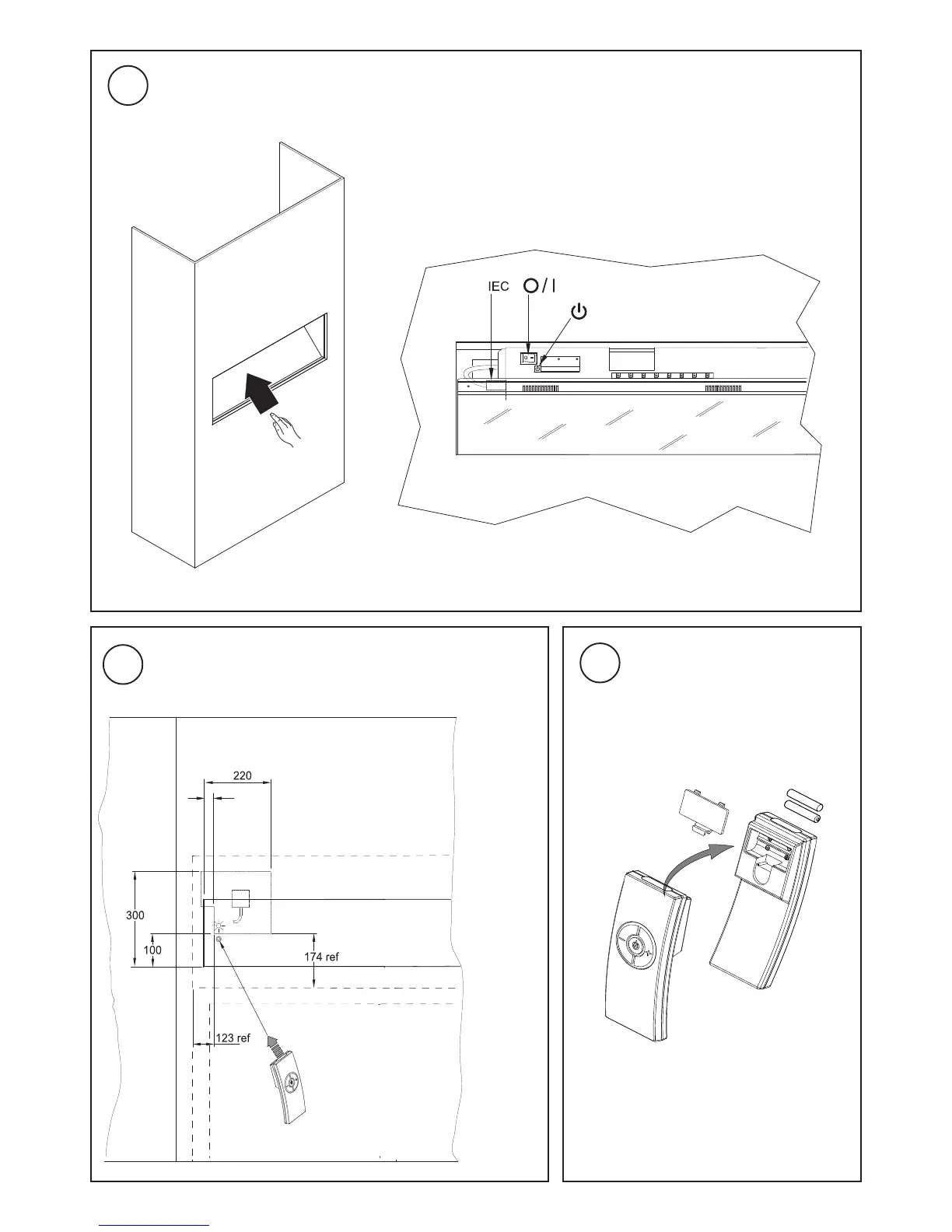 IEC

O / I

220

300

100

174 ref

123 ref