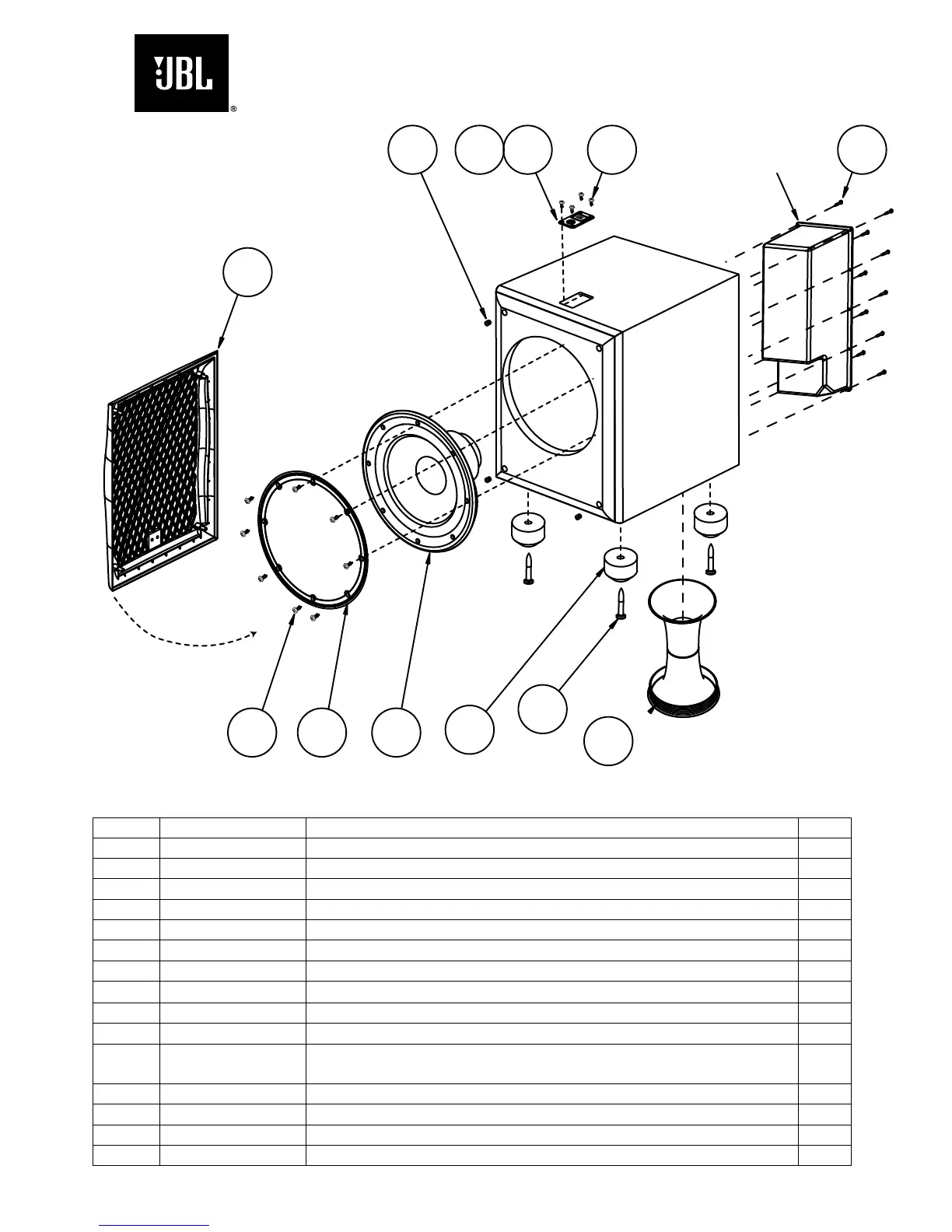 JBL®