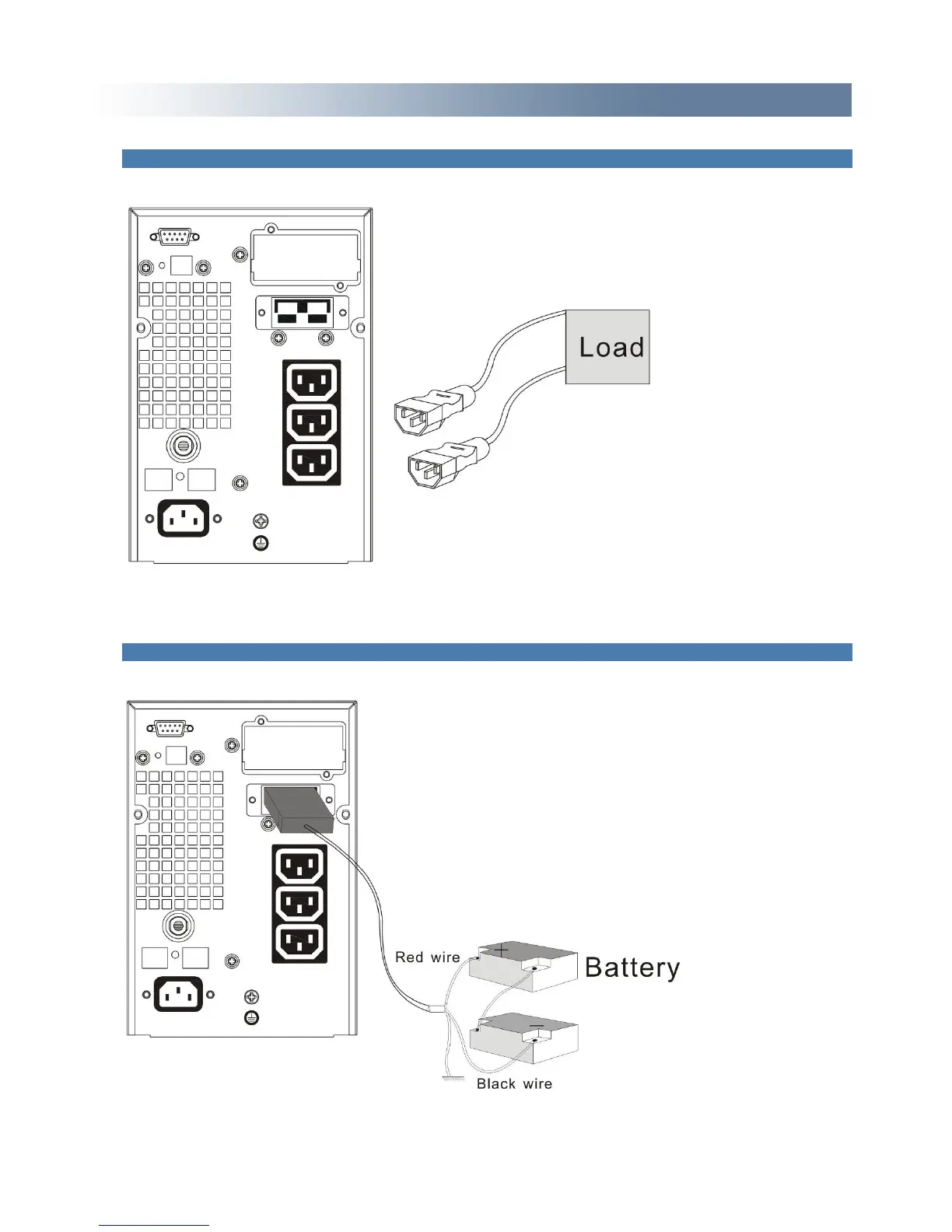 Load

Red wire

Battery

Black wire