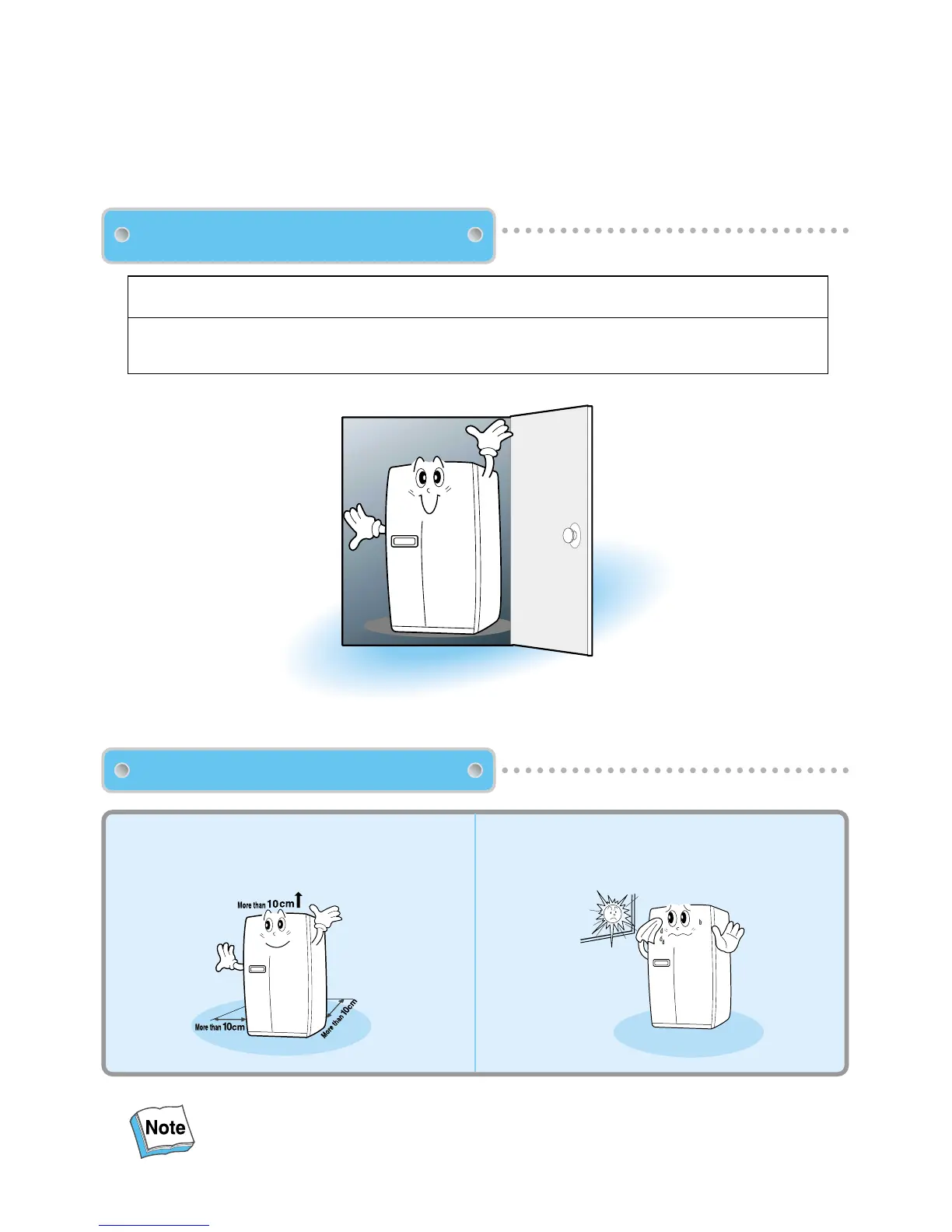 More than 10cm

More than 10cm

More than 10cm

Note