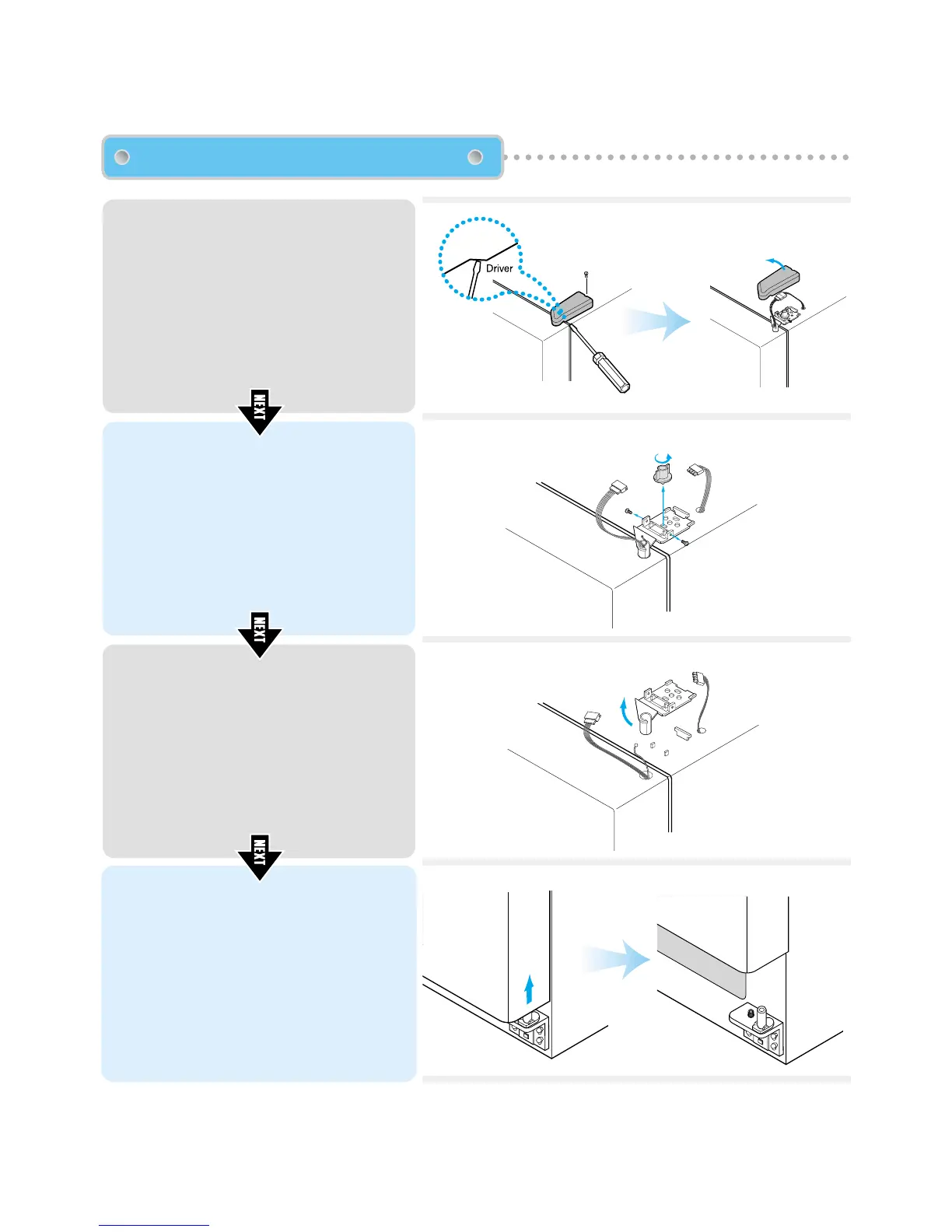 Driver

NEXT

NEXT

NEXT