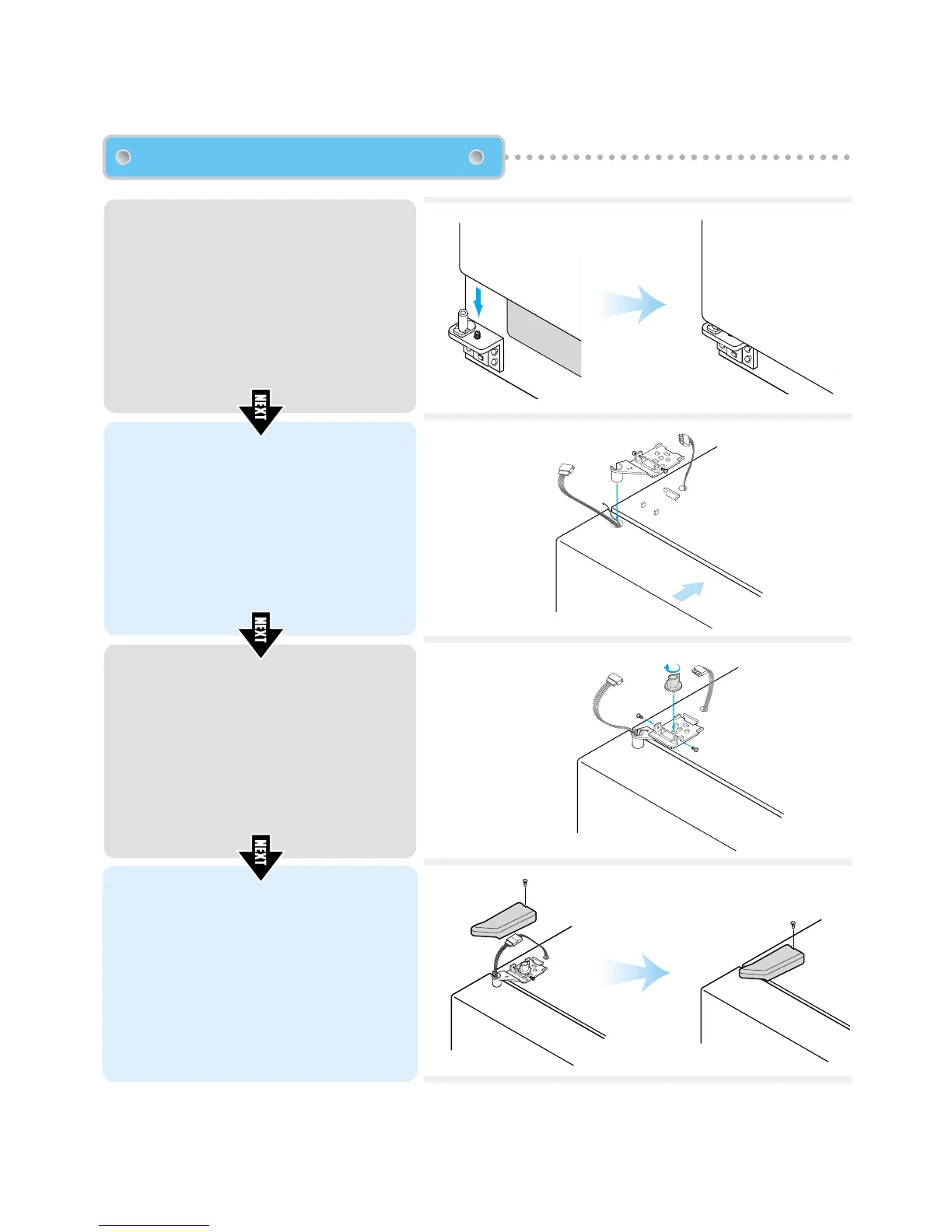 NEXT

NEXT

NEXT