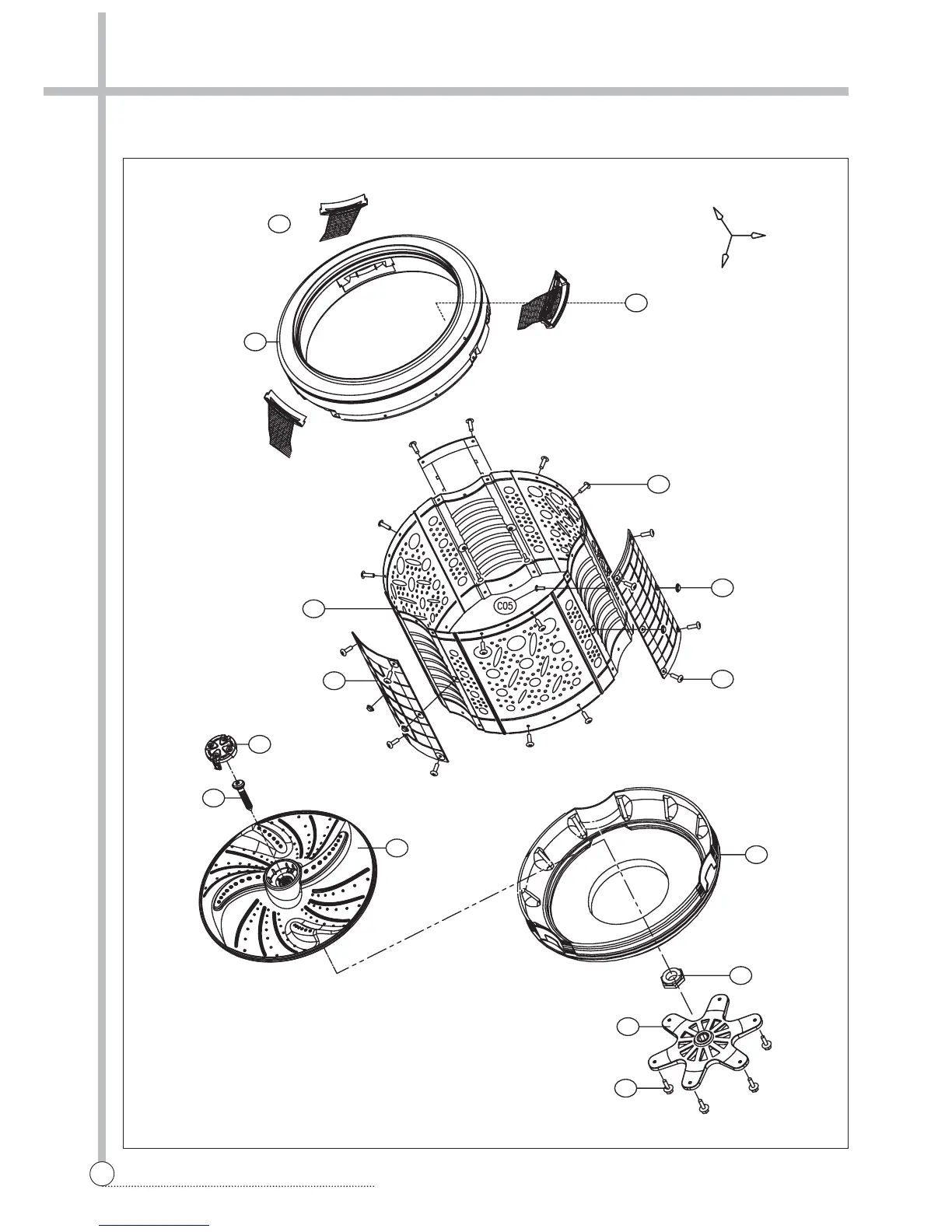 C05