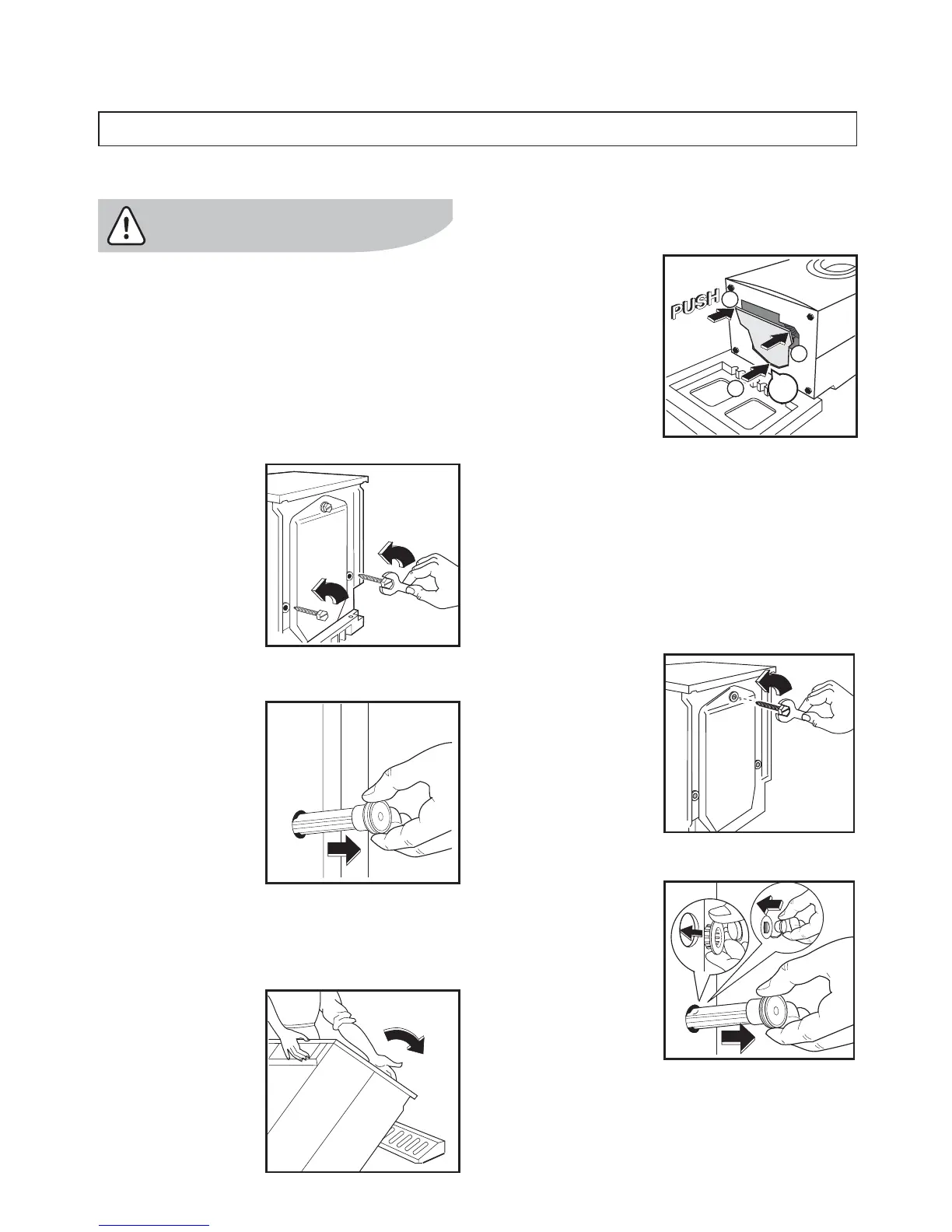 PUSH