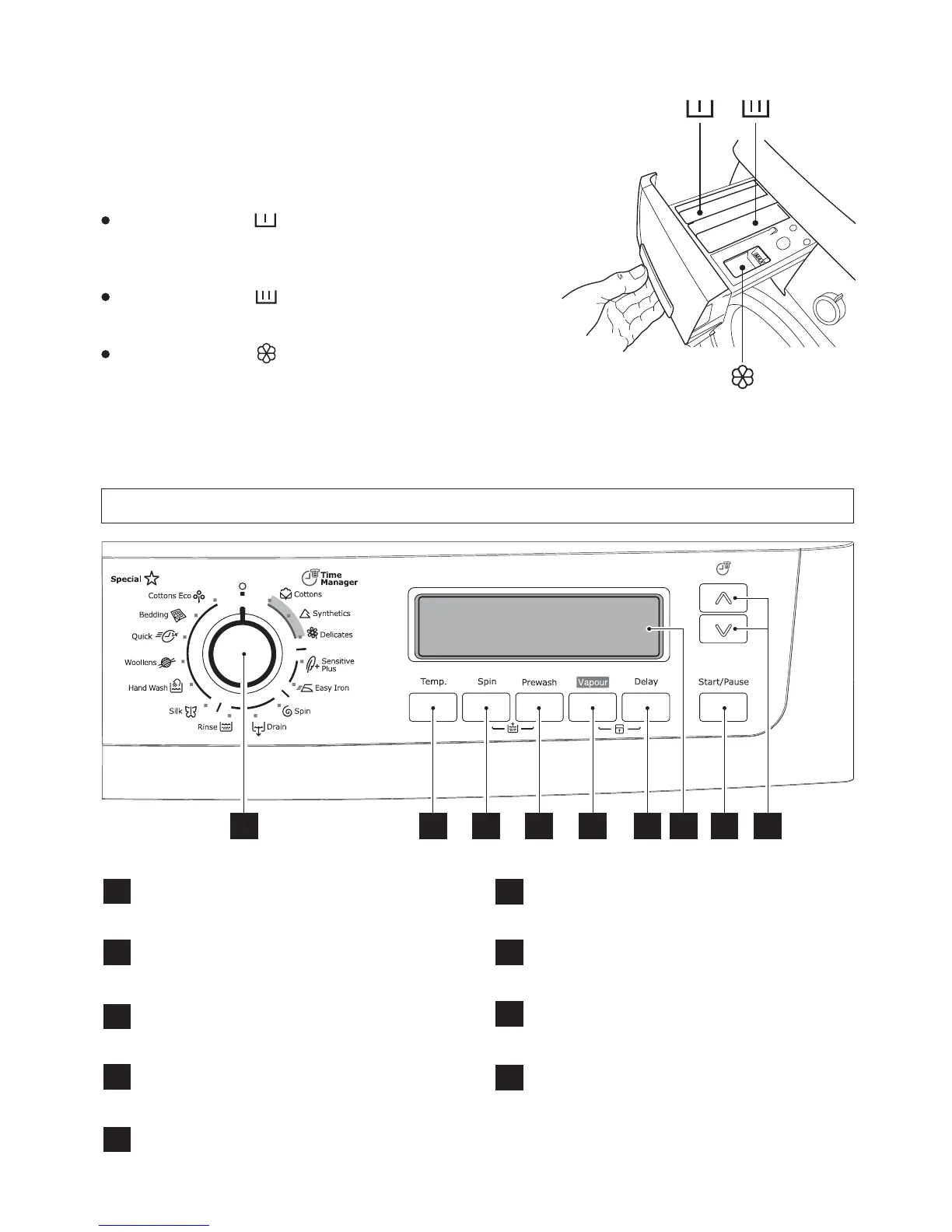 Special

Cottons Eco

Bedding

Quick

Woollens

Hand Wash

Silk

Rinse

Drain

Spin

Easy Iron

Sensitive Plus

Delicates

Synthetics

Cottons

Time Manager

Temp.

Spin

Prewash

Vapour

Delay

Start/Pause