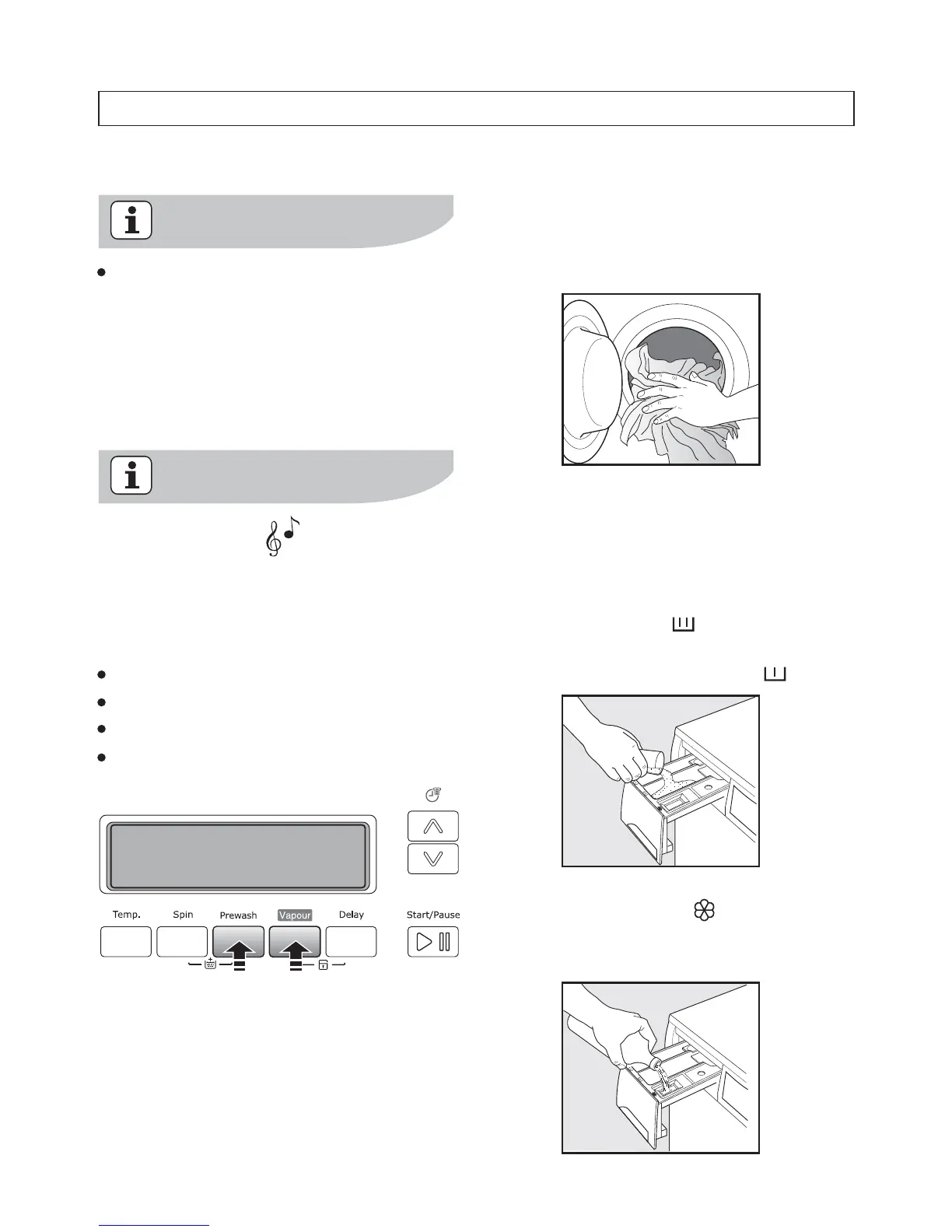 Temp.

Spin

Prewash

Vapour

Delay

Start/Pause