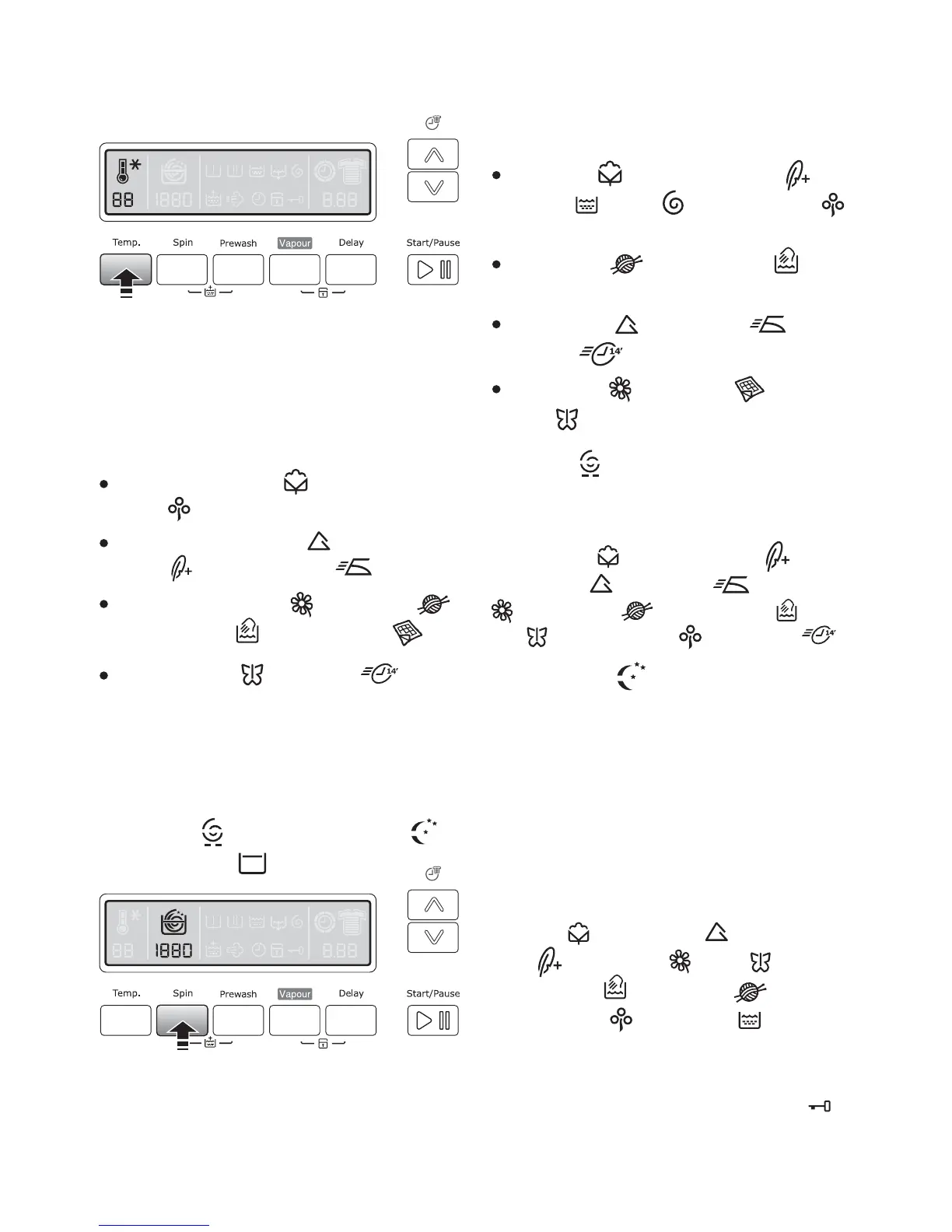 88

1880

8.88

Temp.

Spin

Prewash

Vapour

Delay

Start/Pause

88

1880

8.88

Temp.

Spin

Prewash

Vapour

Delay

Start/Pause