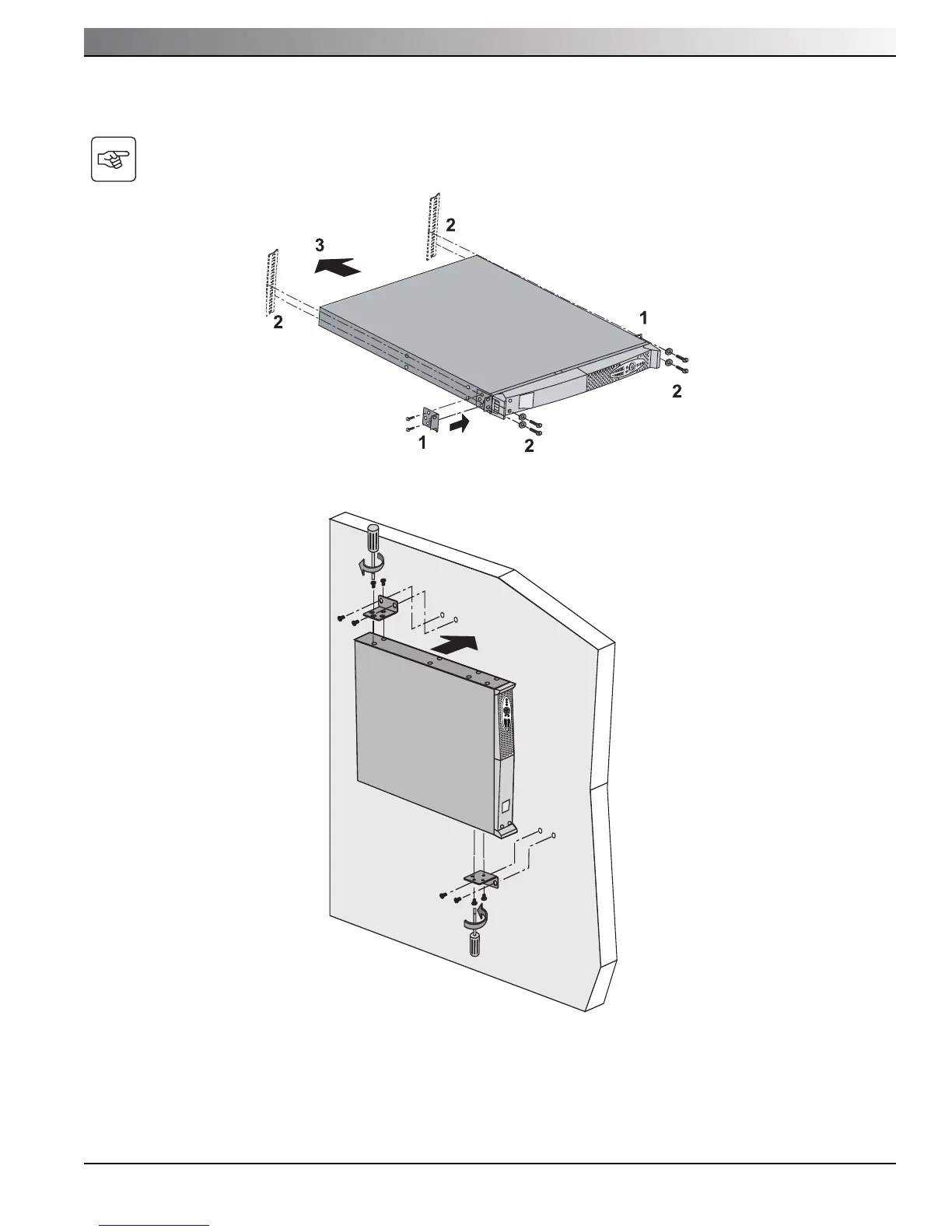 2
3
2
1
2
1
2