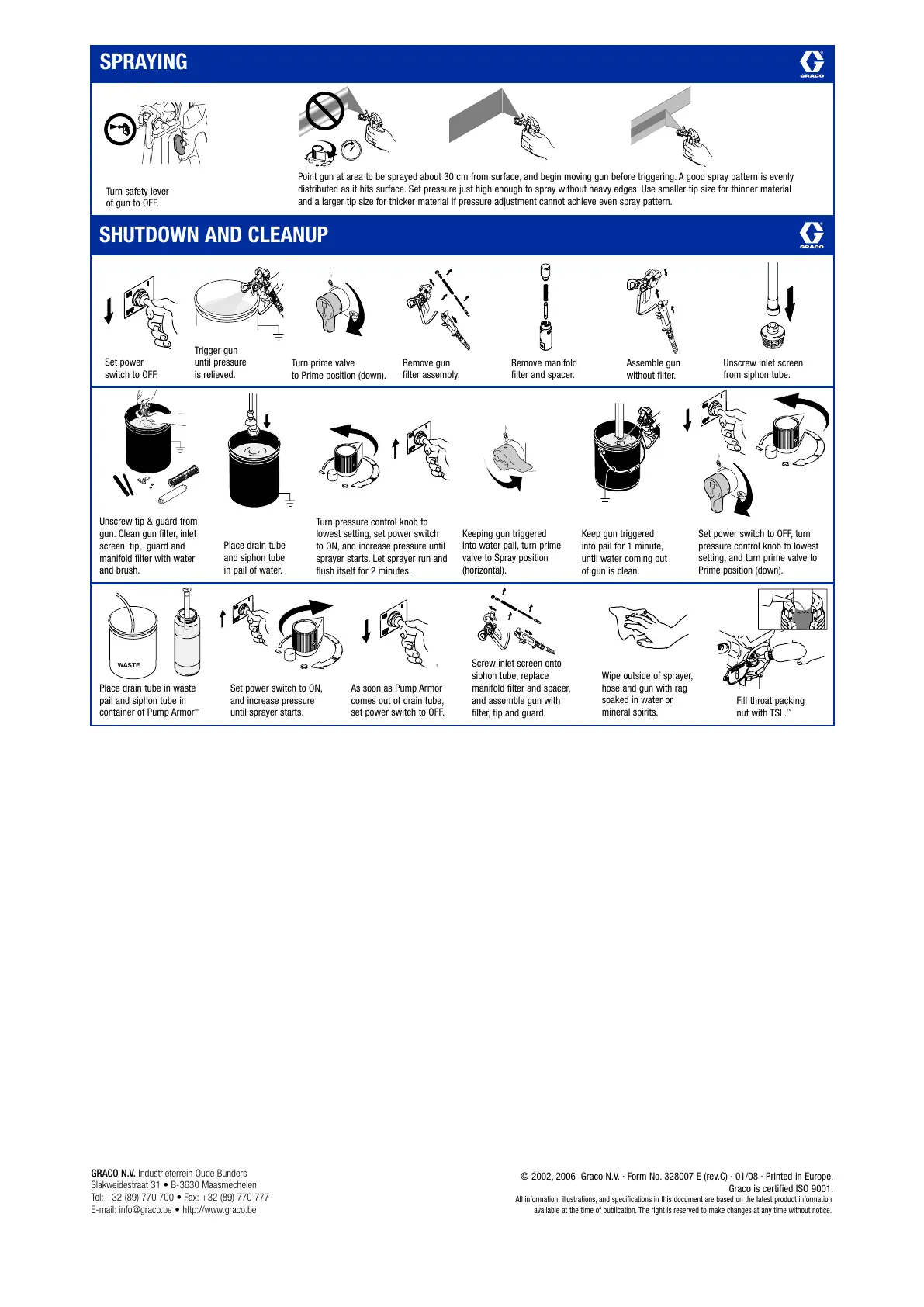 SPRAYING

GRACO

Turn safety lever of gun to OFF.

Point gun at area to be sprayed about 30 cm from surface, and begin moving gun before triggering. A good spray pattern is evenly distributed as it hits surface. Set pressure just high enough to spray without heavy edges. Use smaller tip size for thinner material and a larger tip size for thicker material if pressure adjustment cannot achieve even spray pattern.

SHUTDOWN AND CLEANUP

GRACO

Set power switch to OFF.

Trigger gun until pressure is relieved.

Turn prime valve to Prime position (down).

Remove gun filter assembly.

Remove manifold filter and spacer.

Assemble gun without filter.

Unscrew inlet screen from siphon tube.

Unscrew tip & guard from gun. Clean gun filter, inlet screen, tip, guard and manifold filter with water and brush.

Place drain tube and siphon tube in pail of water.

Turn pressure control knob to lowest setting, set power switch to ON, and increase pressure until sprayer starts. Let sprayer run and flush itself for 2 minutes.

Keeping gun triggered into water pail, turn prime valve to Spray position (horizontal).

Keep gun triggered into pail for 1 minute, until water coming out of gun is clean.

Set power switch to OFF, turn pressure control knob to lowest setting, and turn prime valve to Prime position (down).

WASTE

Place drain tube in waste pail and siphon tube in container of Pump Armor™

Set power switch to ON, and increase pressure until sprayer starts.

As soon as Pump Armor comes out of drain tube, set power switch to OFF.

Screw inlet screen onto siphon tube, replace manifold filter and spacer, and assemble gun with filter, tip and guard.

Wipe outside of sprayer, hose and gun with rag soaked in water or mineral spirits.

Fill throat packing nut with TSL.™

GRACO N.V. Industrieterrein Oude Bunders
Slakweidestraat 31 • B-3630 Maasmechelen
Tel: +32 (89) 770 700 • Fax: +32 (89) 770 777
E-mail: info@graco.be • http://www.graco.be

© 2002, 2006 Graco N.V. · Form No. 328007 E (rev.C) · 01/08 · Printed in Europe.
Graco is certified ISO 9001.
All information, illustrations, and specifications in this document are based on the latest product information available at the time of publication. The right is reserved to make changes at any time without notice.