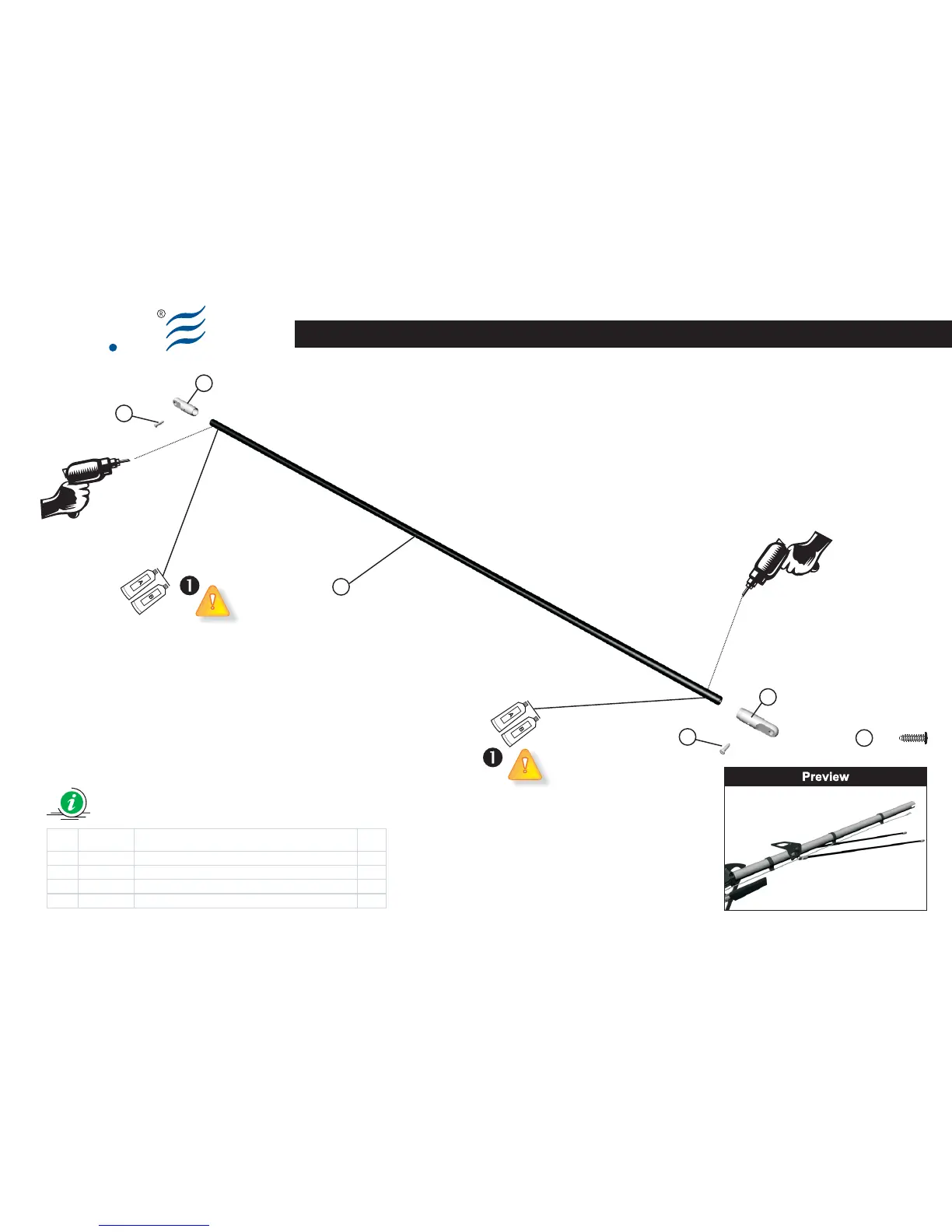 ®

Preview