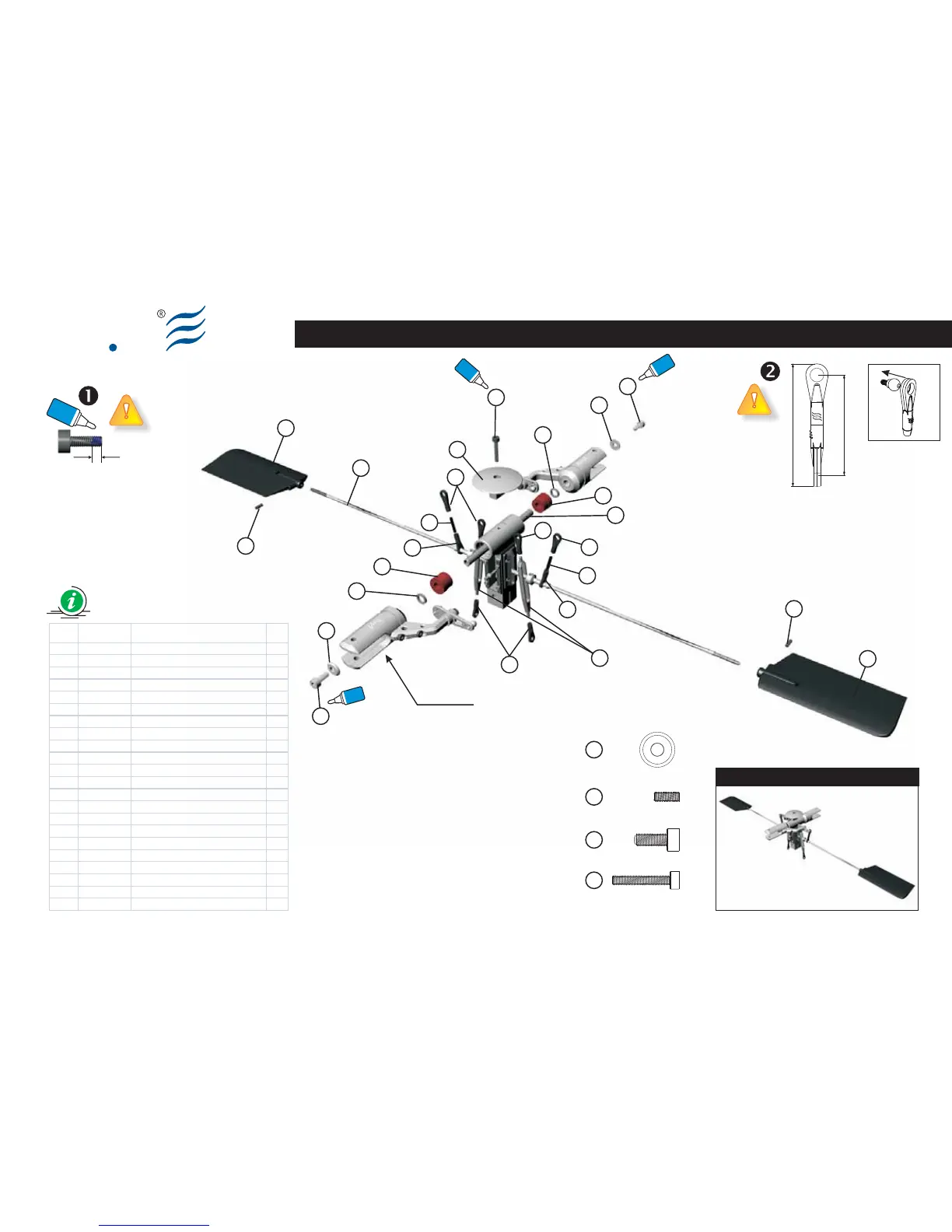 ®