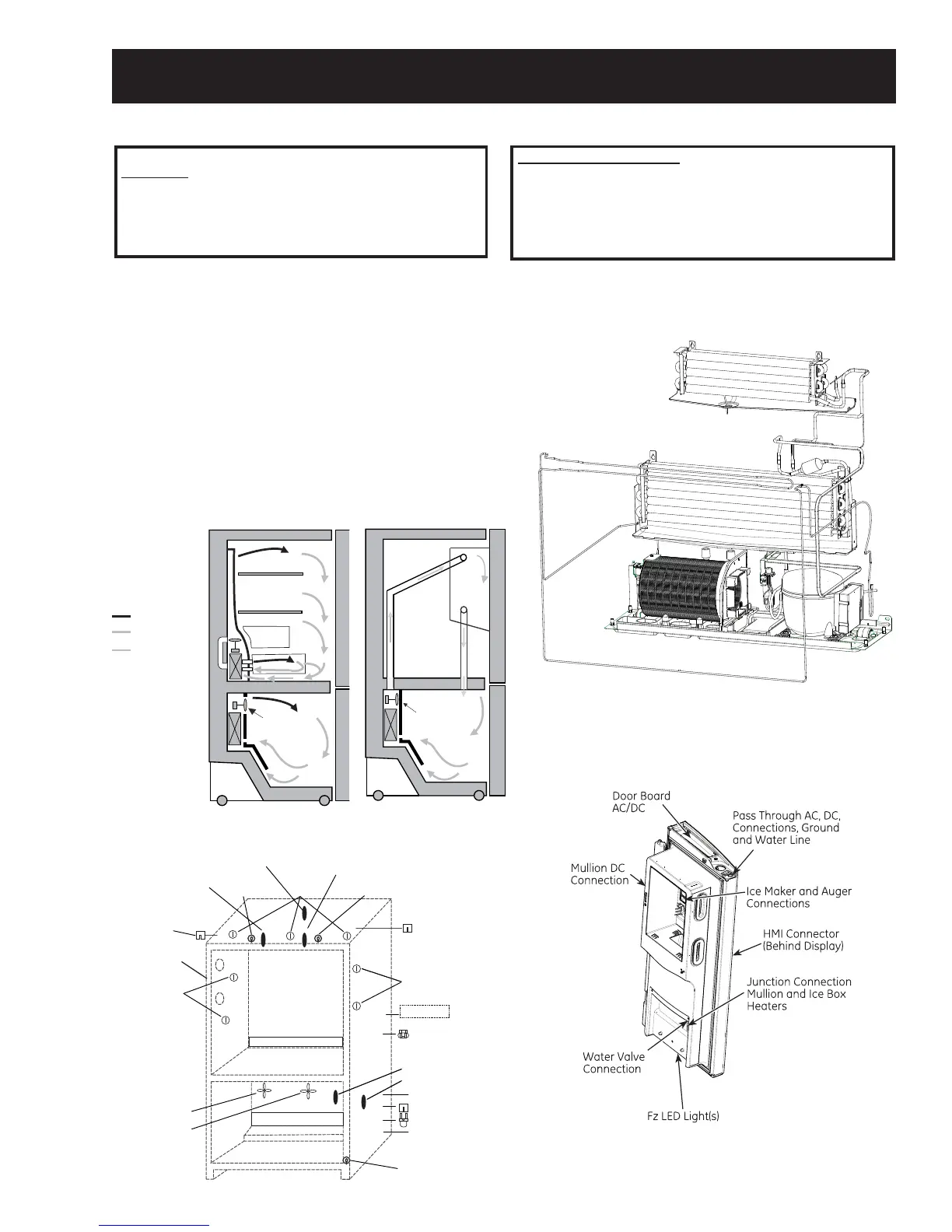 Door Board AC/DC

Pass Through AC, DC, Connections, Ground and Water Line

Mullion DC Connection

Ice Maker and Auger Connections

HMI Connector (Behind Display)

Junction Connection Mullion and Ice Box Heaters

Water Valve Connection

Fz LED Light(s)