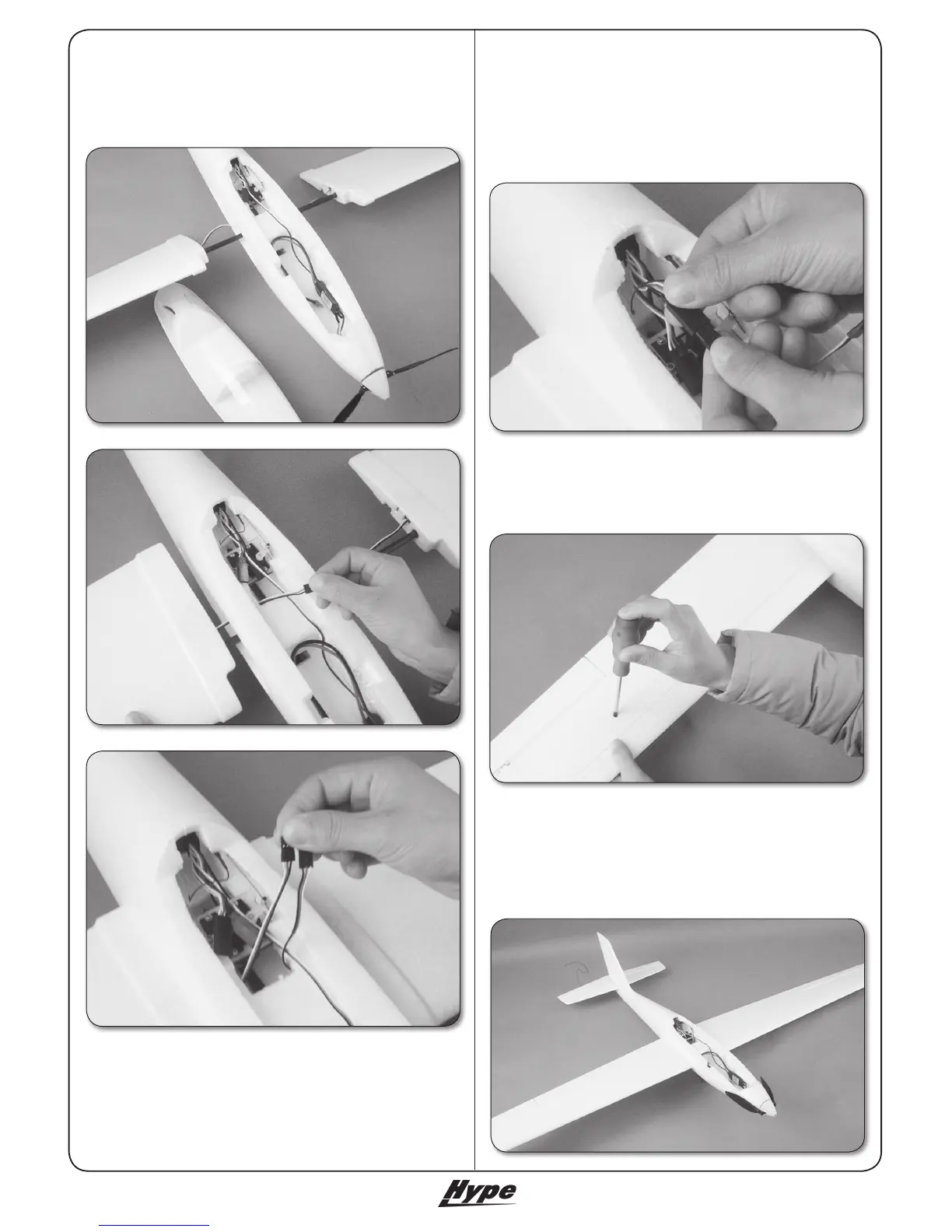 Hype