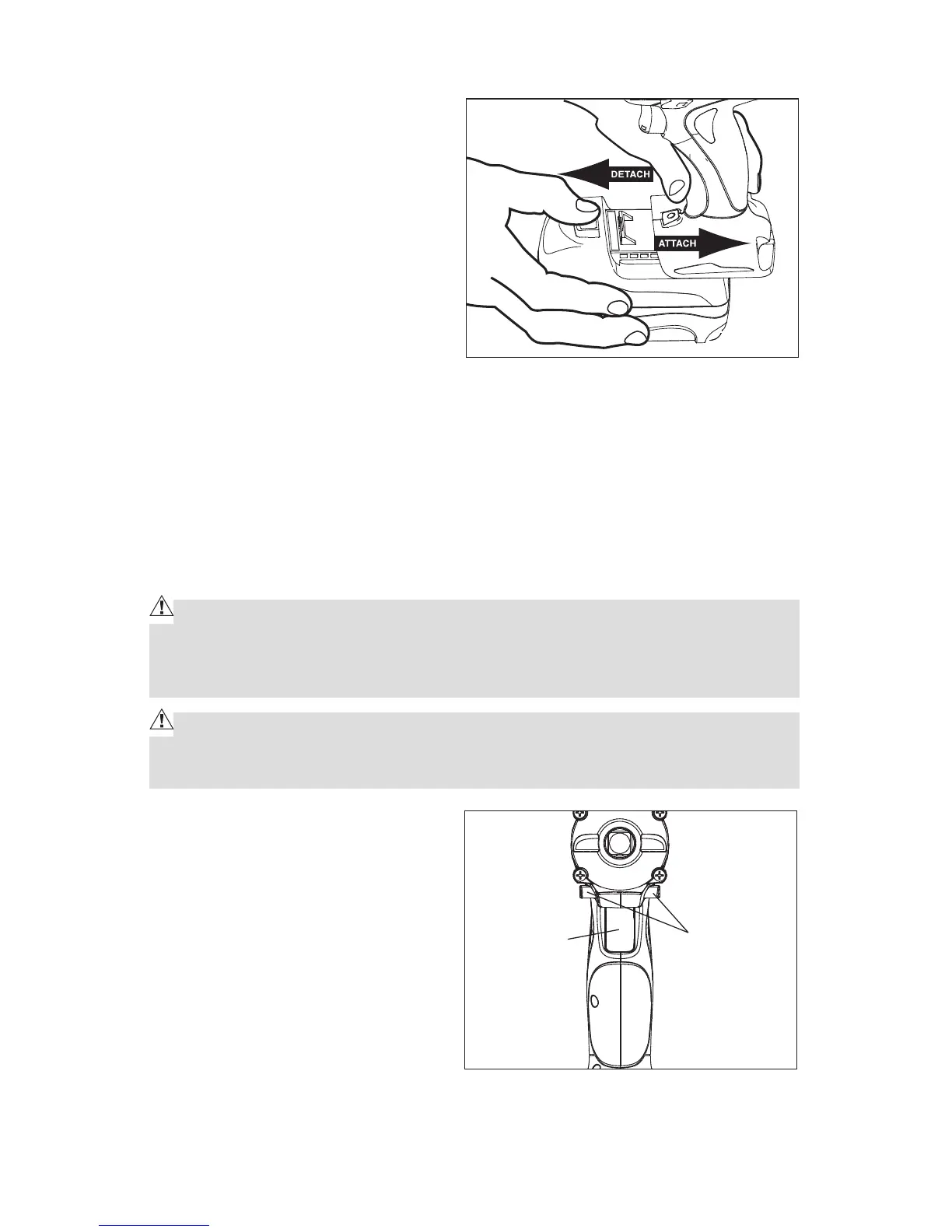 DETACH

ATTACH