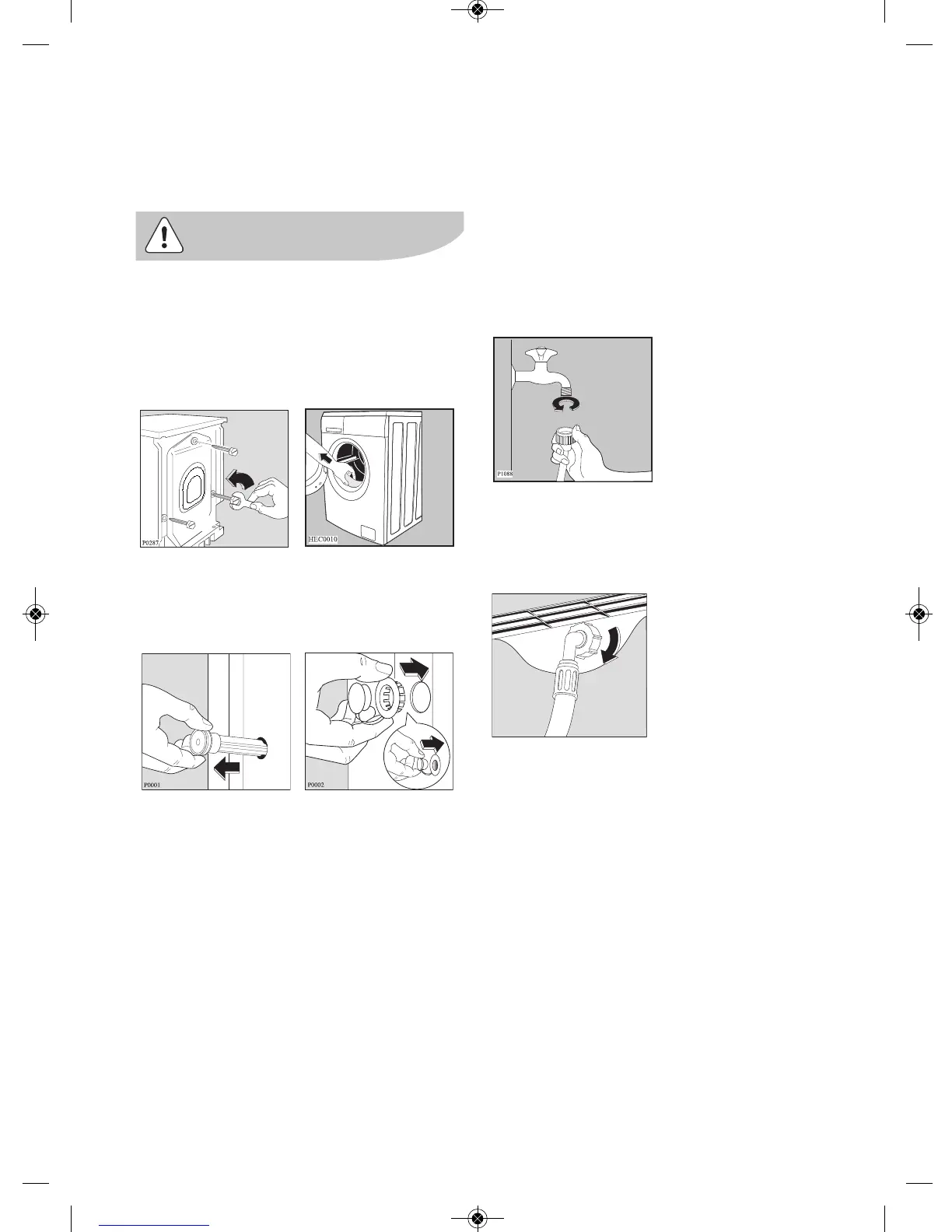 P0287

HEC0010

P0001

P0002

P1088