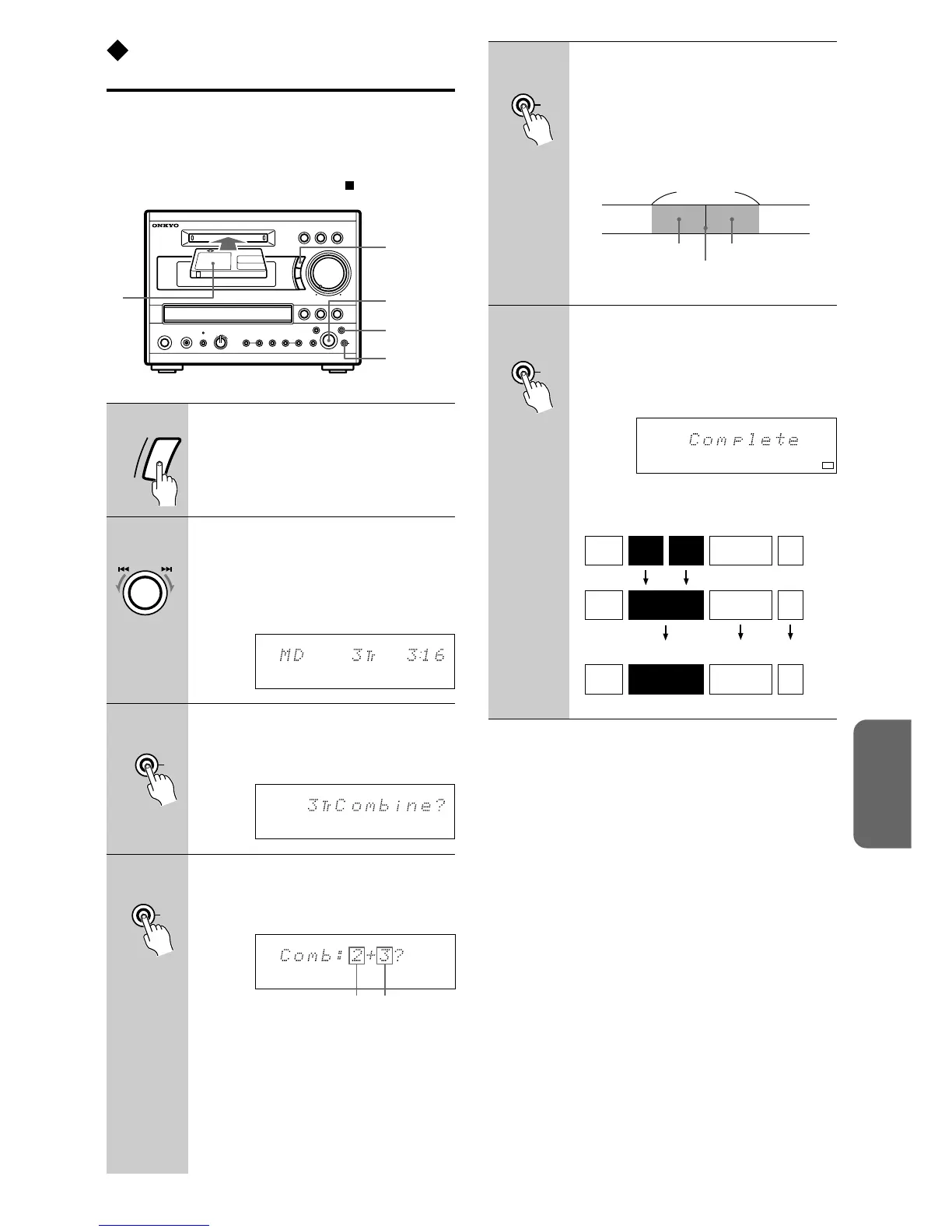 ONKYO

MD 3Tr 3:16

3TrCombine?

Comb:2+3?

Complete