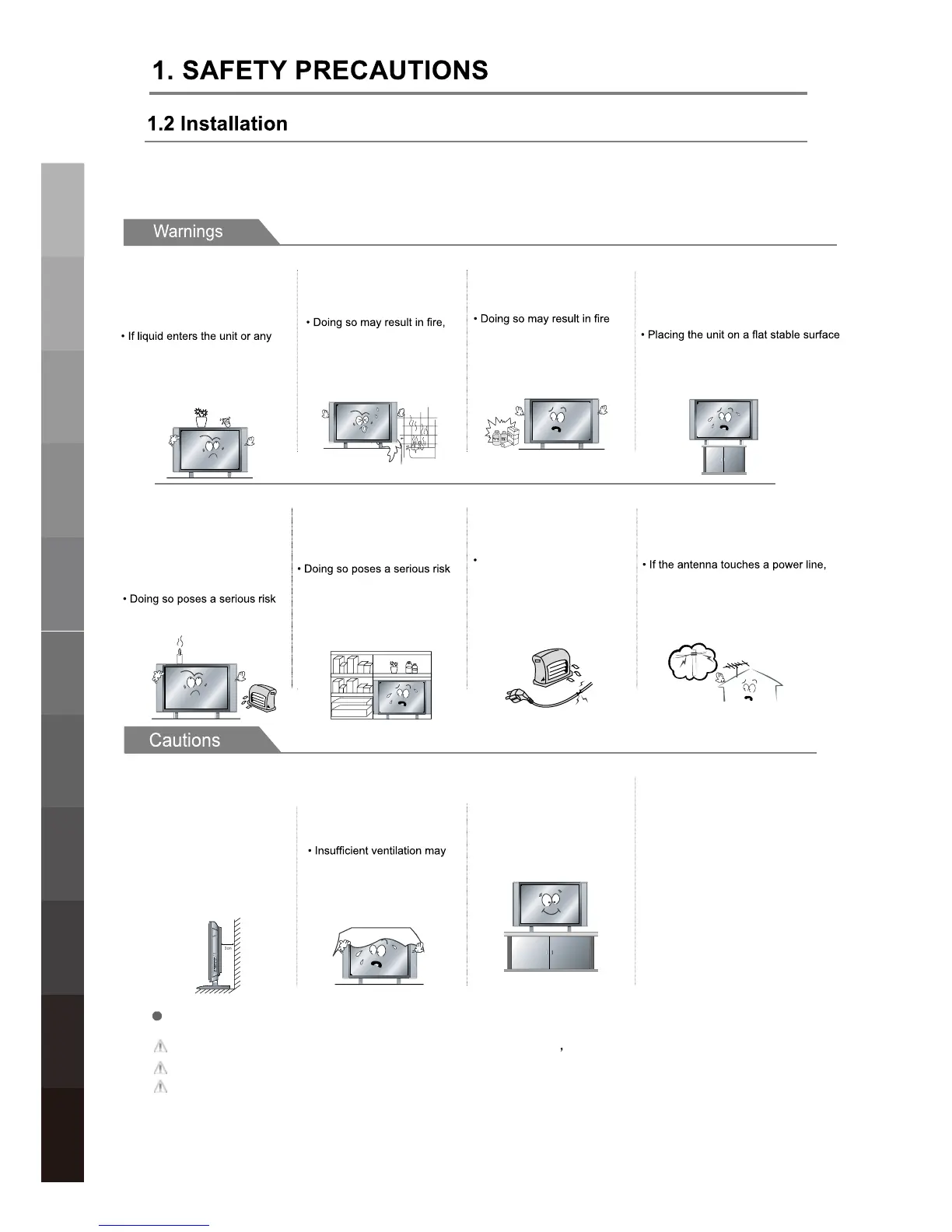 1. SAFETY PRECAUTIONS

1.2 Installation

Warnings

• If liquid enters the unit or any

• Doing so may result in fire,

• Doing so may result in fire

• Placing the unit on a flat stable surface

• Doing so poses a serious risk

• Doing so poses a serious risk

•

• If the antenna touches a power line,

Cautions

• Insufficient ventilation may

,