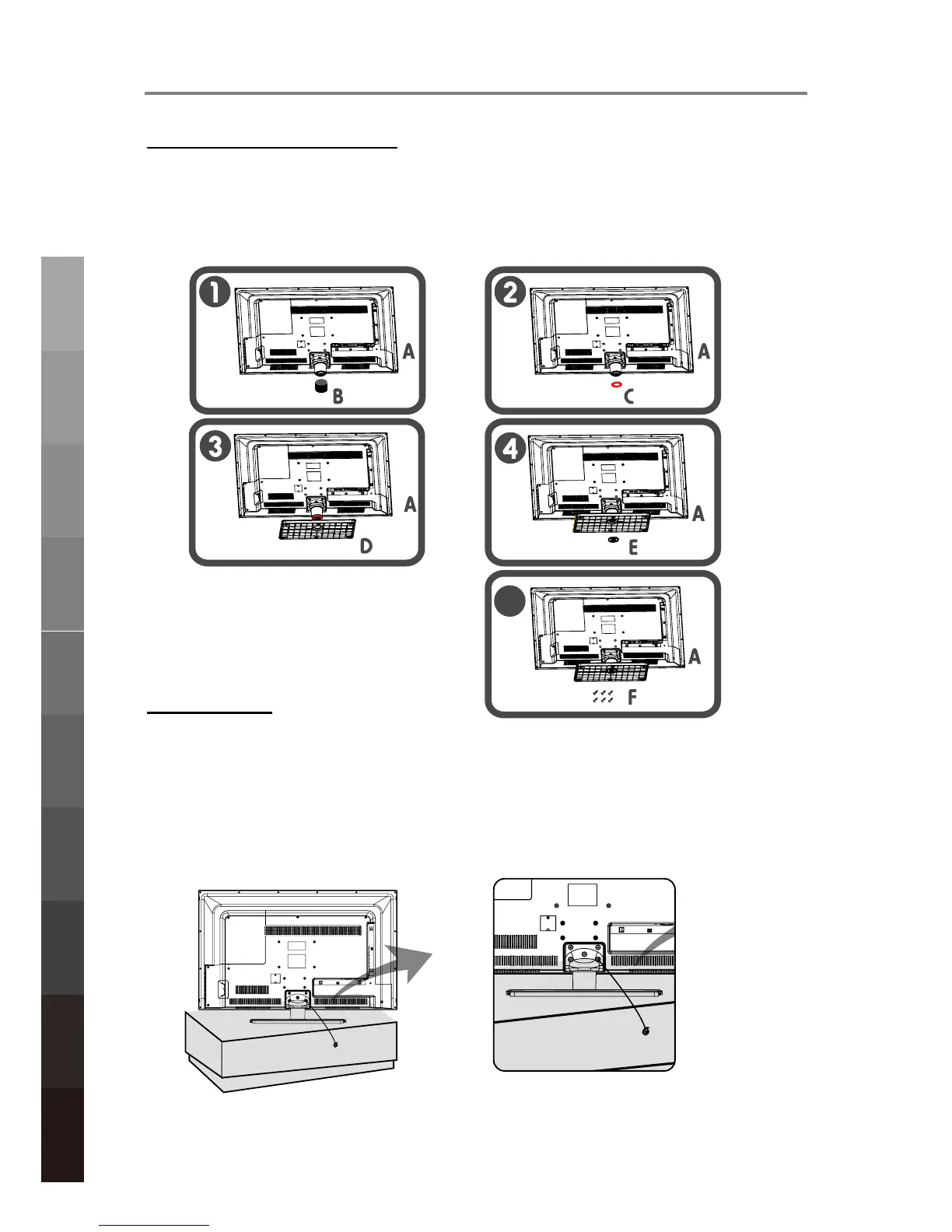 1

A

B

2

A

C

3

A

D

4

A

E

A

F