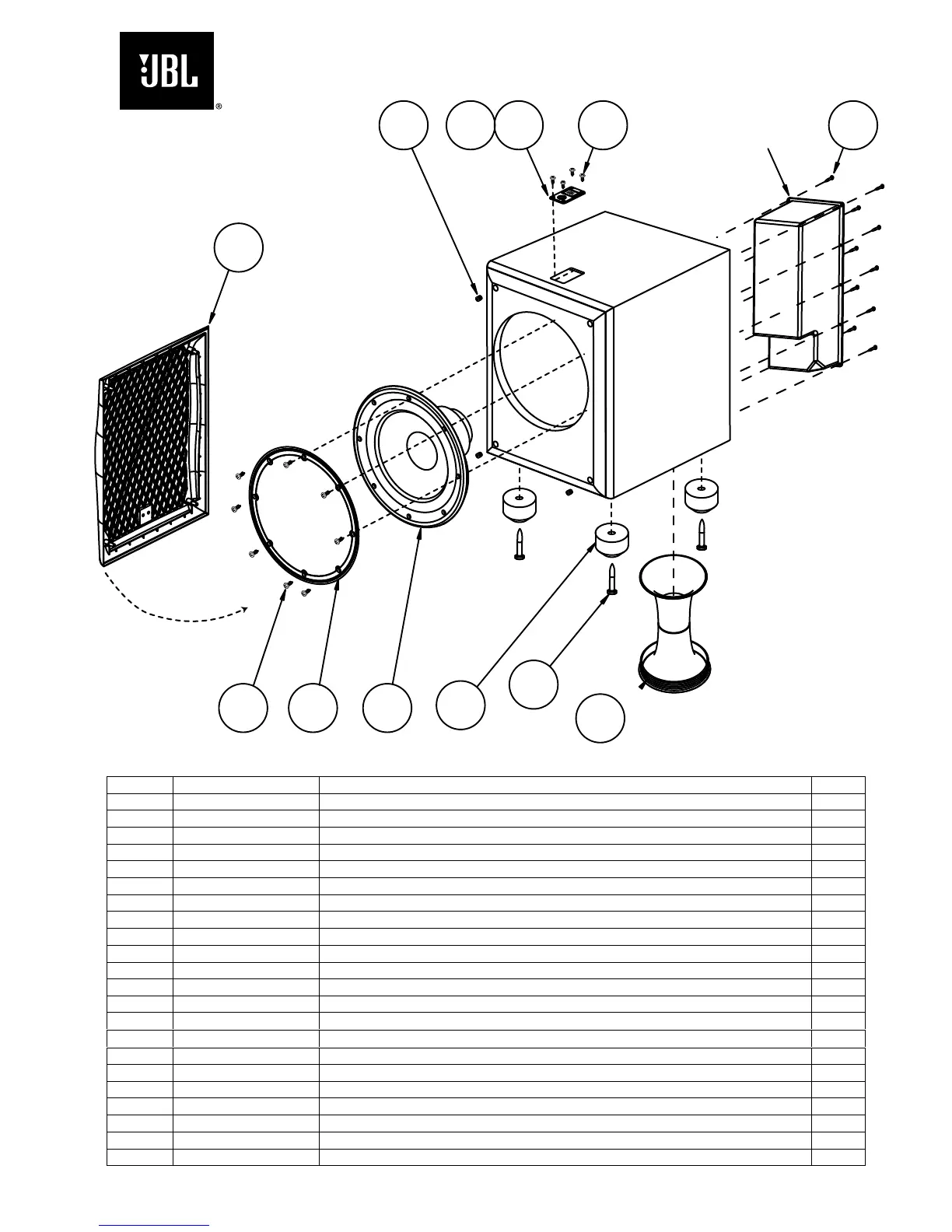 JBL®