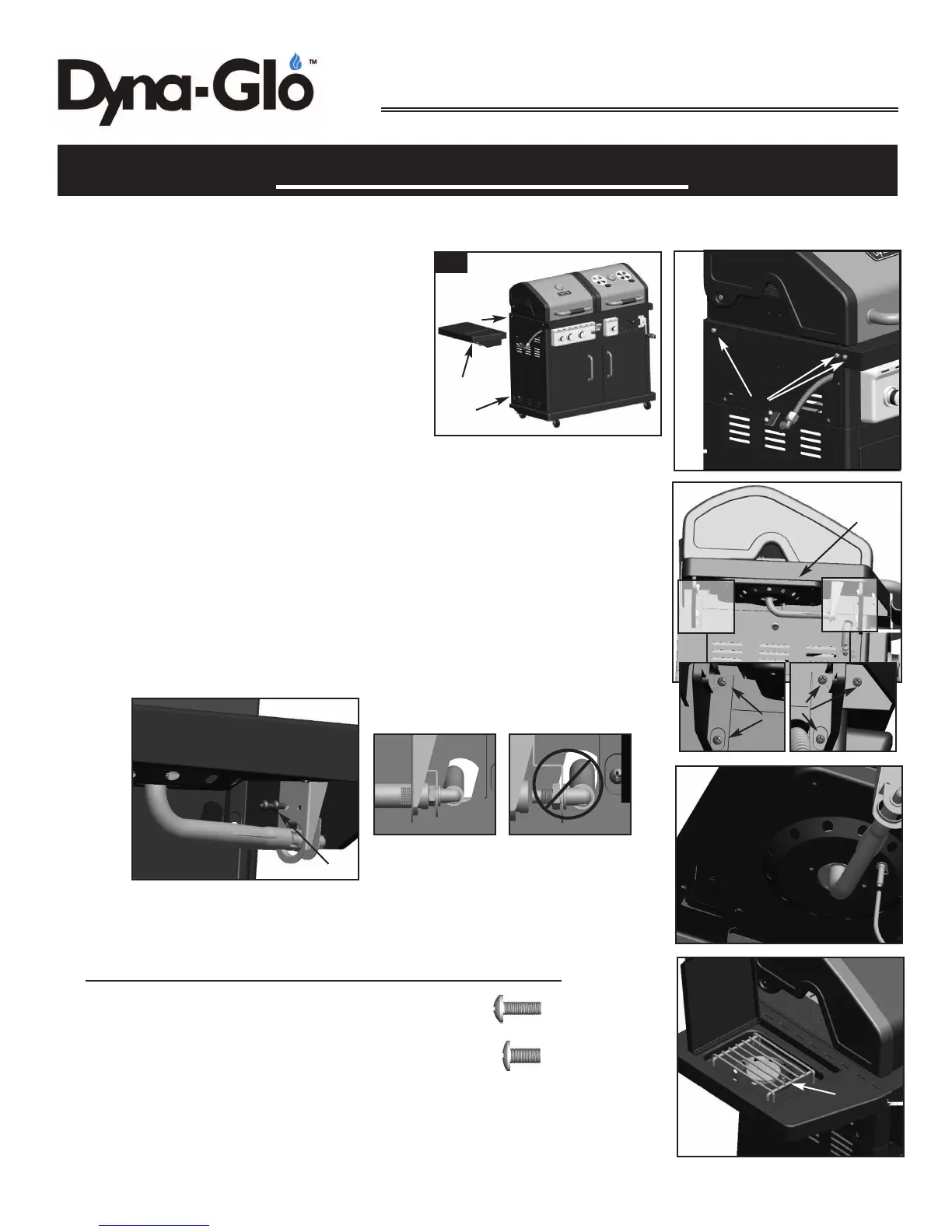 Dyna-Glo™