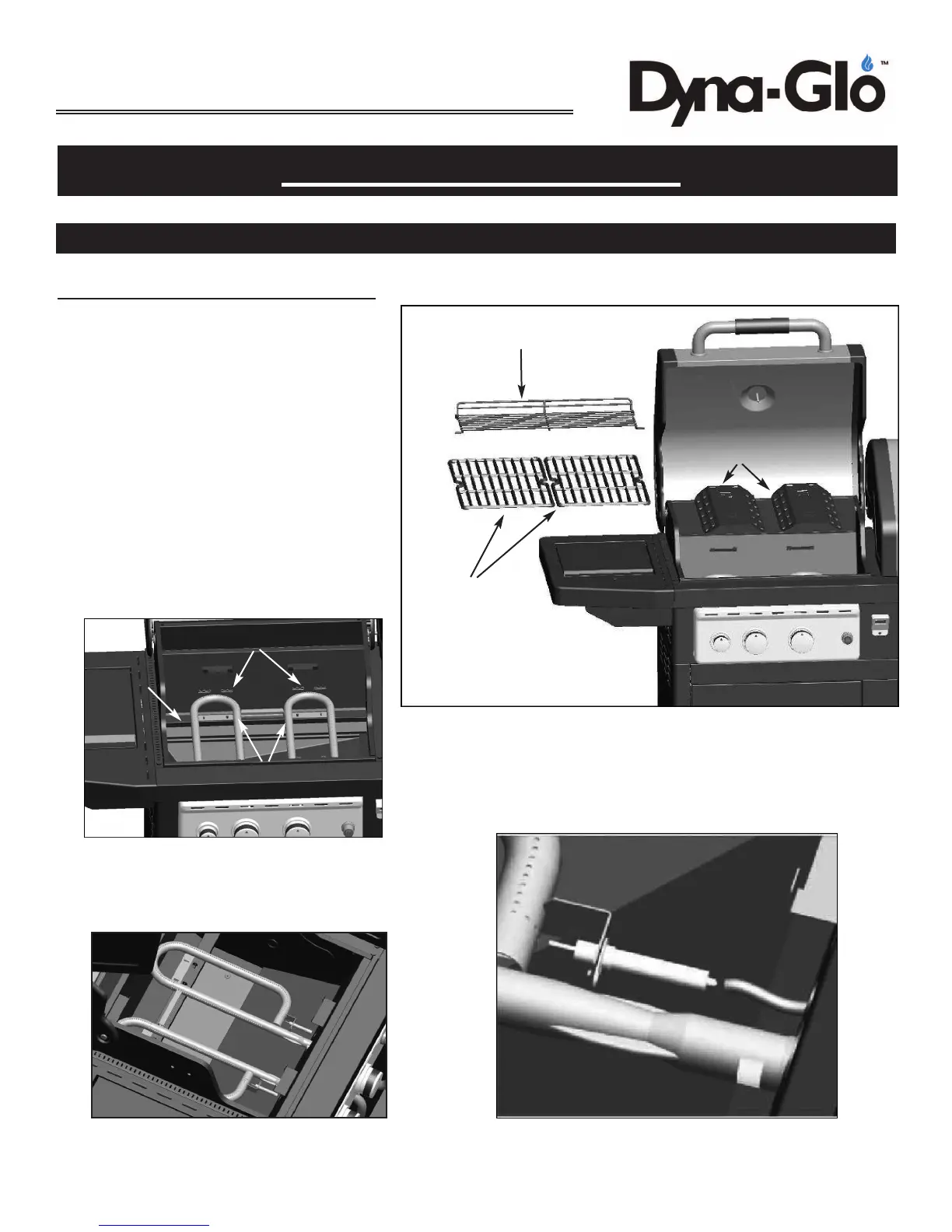 Dyna-Glo™