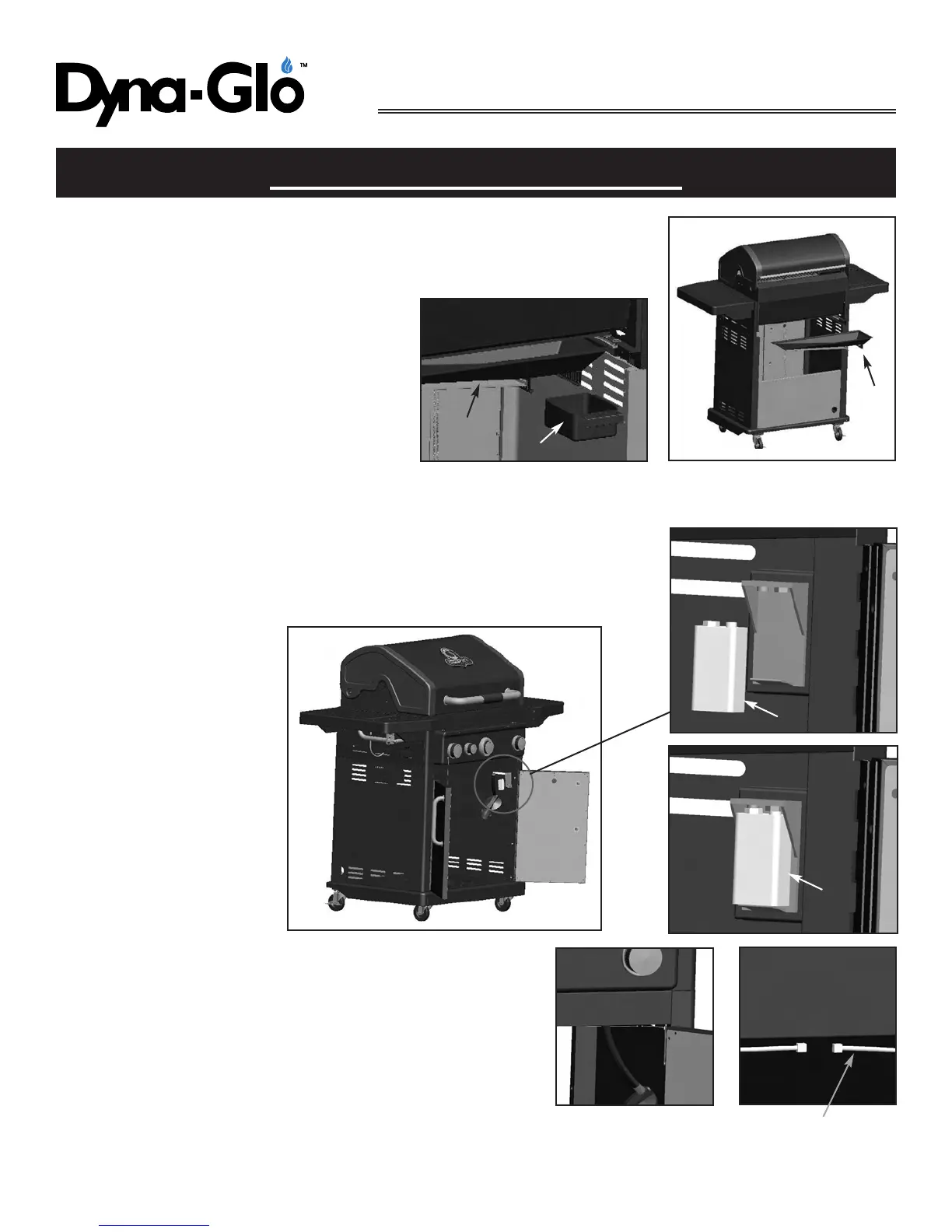 Dyna-Glo™