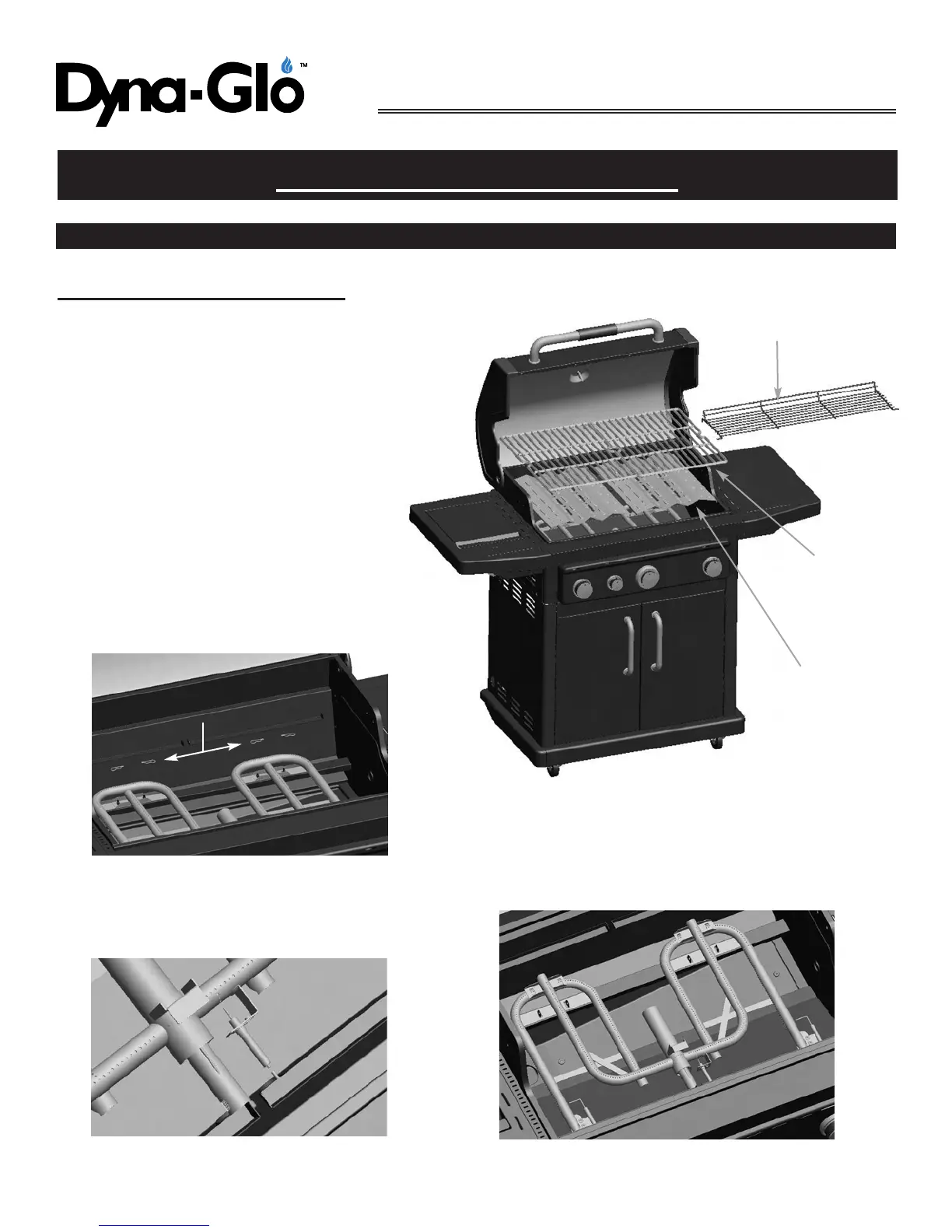 Dyna-Glo™