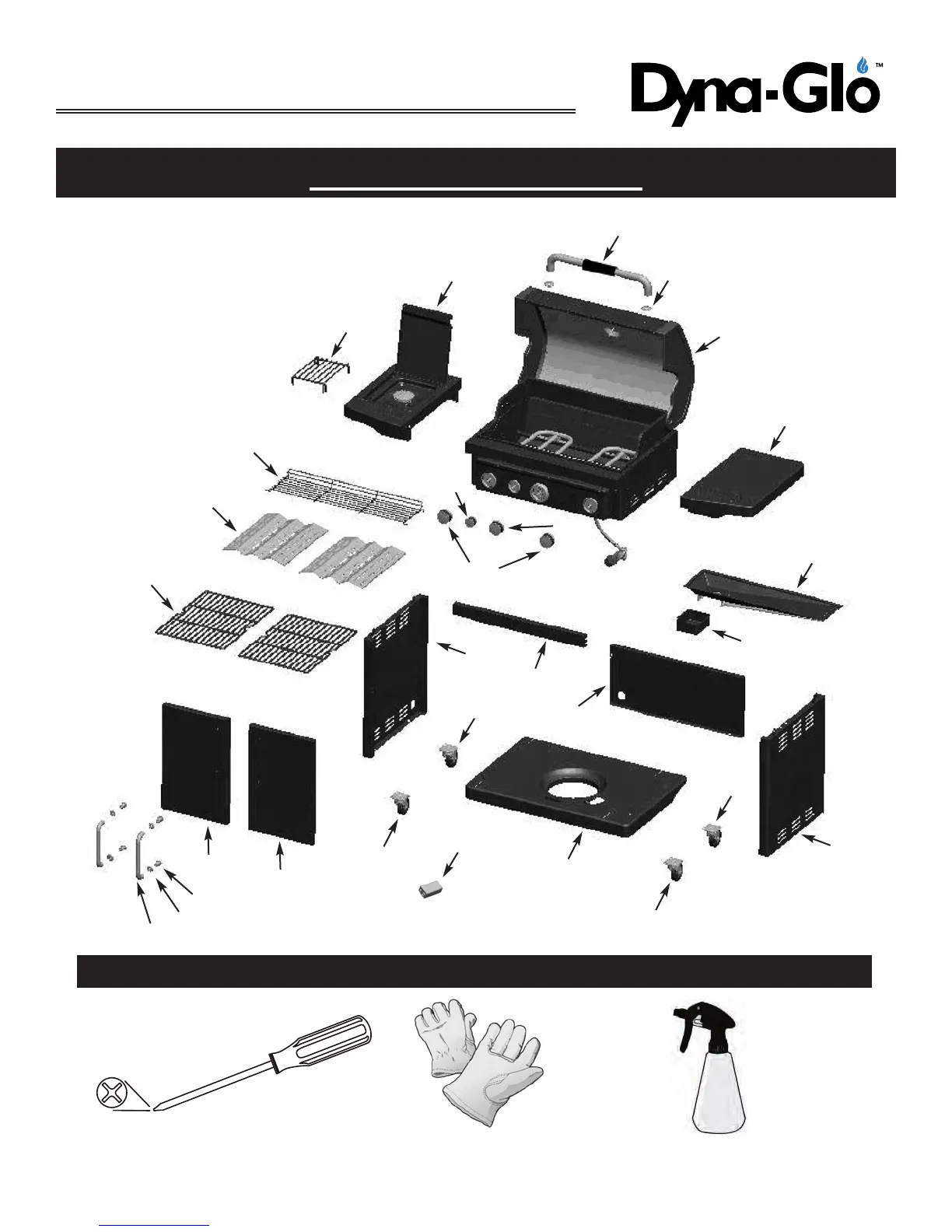 Dyna-Glo™