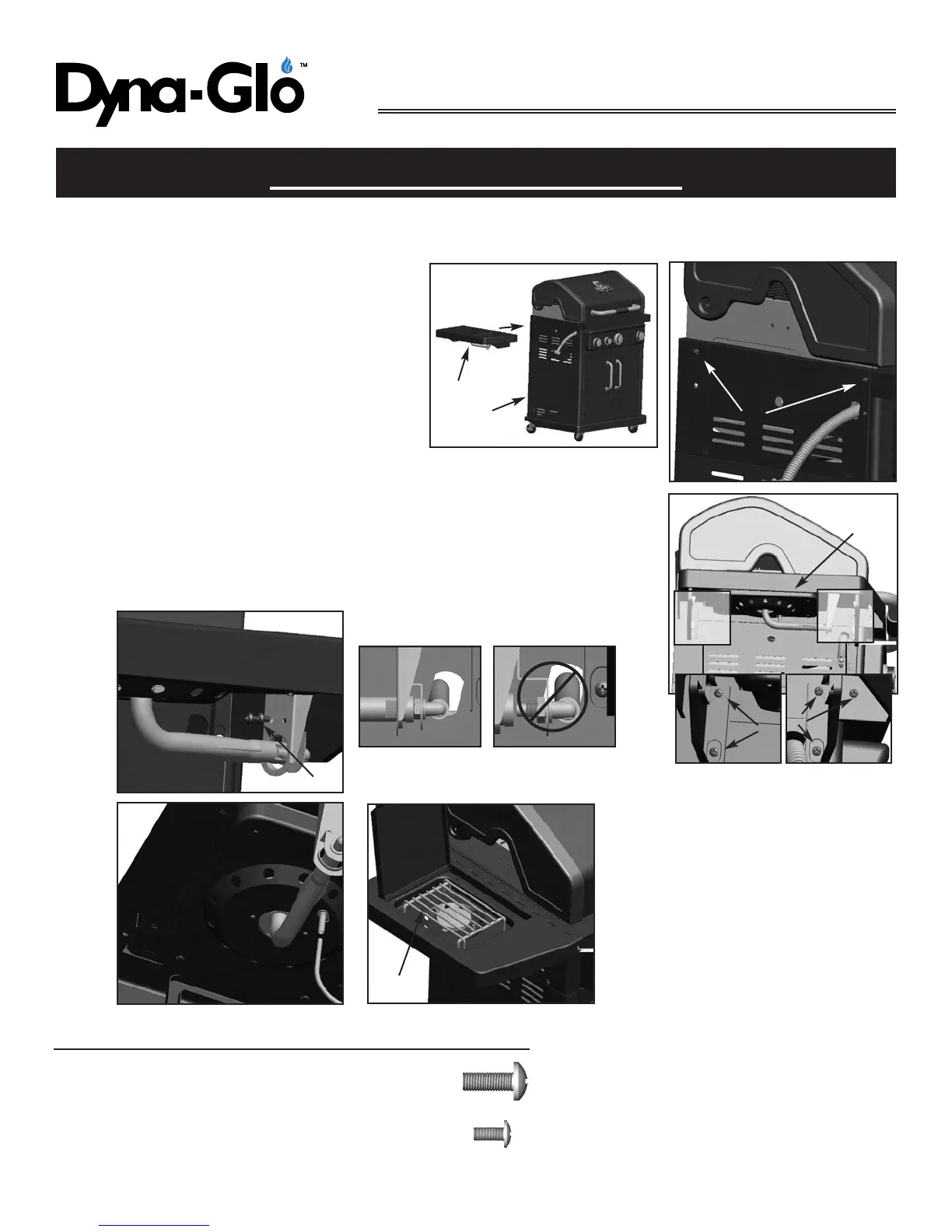 Dyna-Glo™