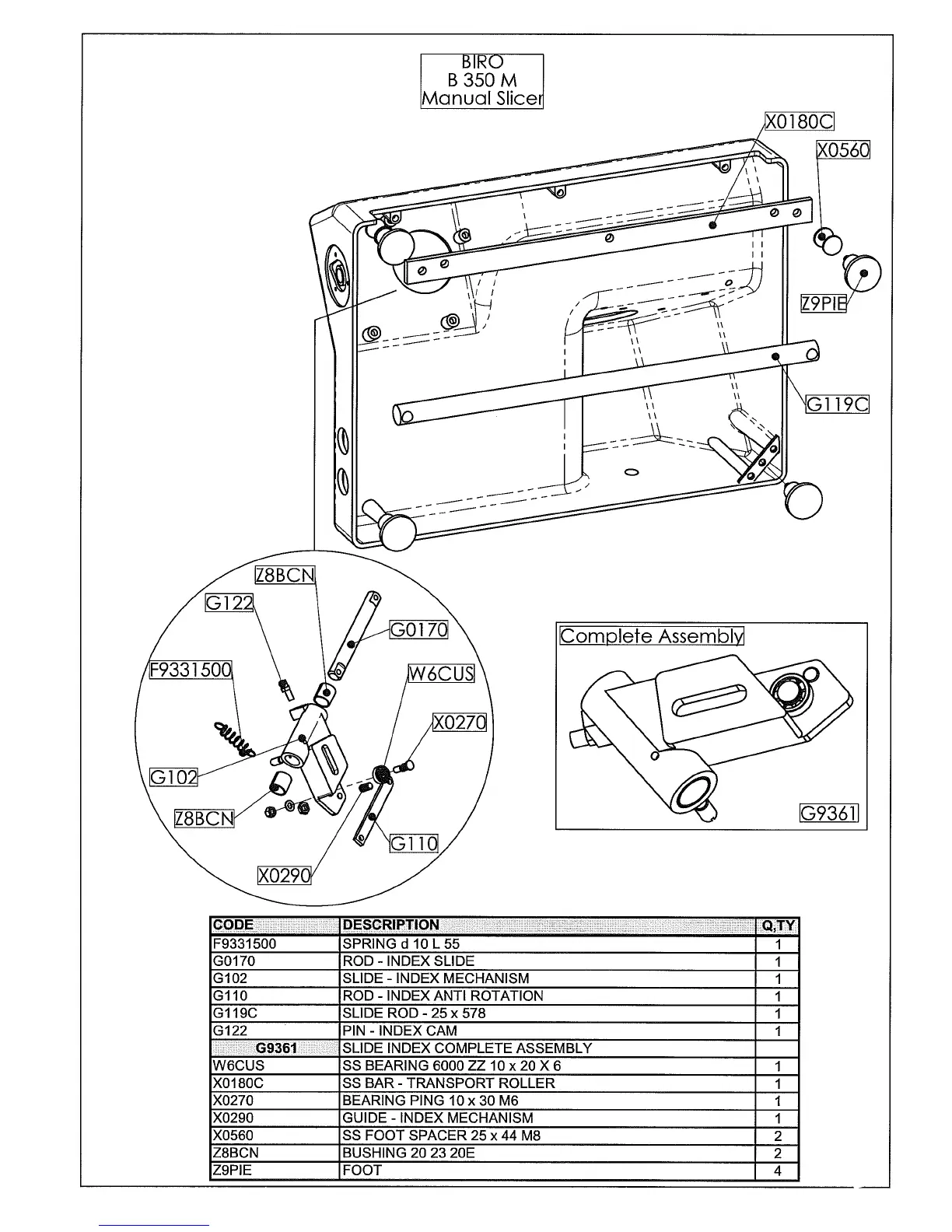 BIRO
B 350 M
Manual Slicer

X0180C
X0560
Z9PIE
G119C

Z8BCN
G122
G0170
F9331500
W6CUS
X0270
G102
Z8BCN
G110
X0290

Complete Assembly
G9361

| CODE | DESCRIPTION | Q,TY |
|---|---|---|
| F9331500 | SPRING d 10 L 55 | 1 |
| G0170 | ROD - INDEX SLIDE | 1 |
| G102 | SLIDE - INDEX MECHANISM | 1 |
| G110 | ROD - INDEX ANTI ROTATION | 1 |
| G119C | SLIDE ROD - 25 x 578 | 1 |
| G122 | PIN - INDEX CAM | 1 |
| G9361 | SLIDE INDEX COMPLETE ASSEMBLY | |
| W6CUS | SS BEARING 6000 ZZ 10 x 20 X 6 | 1 |
| X0180C | SS BAR - TRANSPORT ROLLER | 1 |
| X0270 | BEARING PING 10 x 30 M6 | 1 |
| X0290 | GUIDE - INDEX MECHANISM | 1 |
| X0560 | SS FOOT SPACER 25 x 44 M8 | 2 |
| Z8BCN | BUSHING 20 23 20E | 2 |
| Z9PIE | FOOT | 4 |