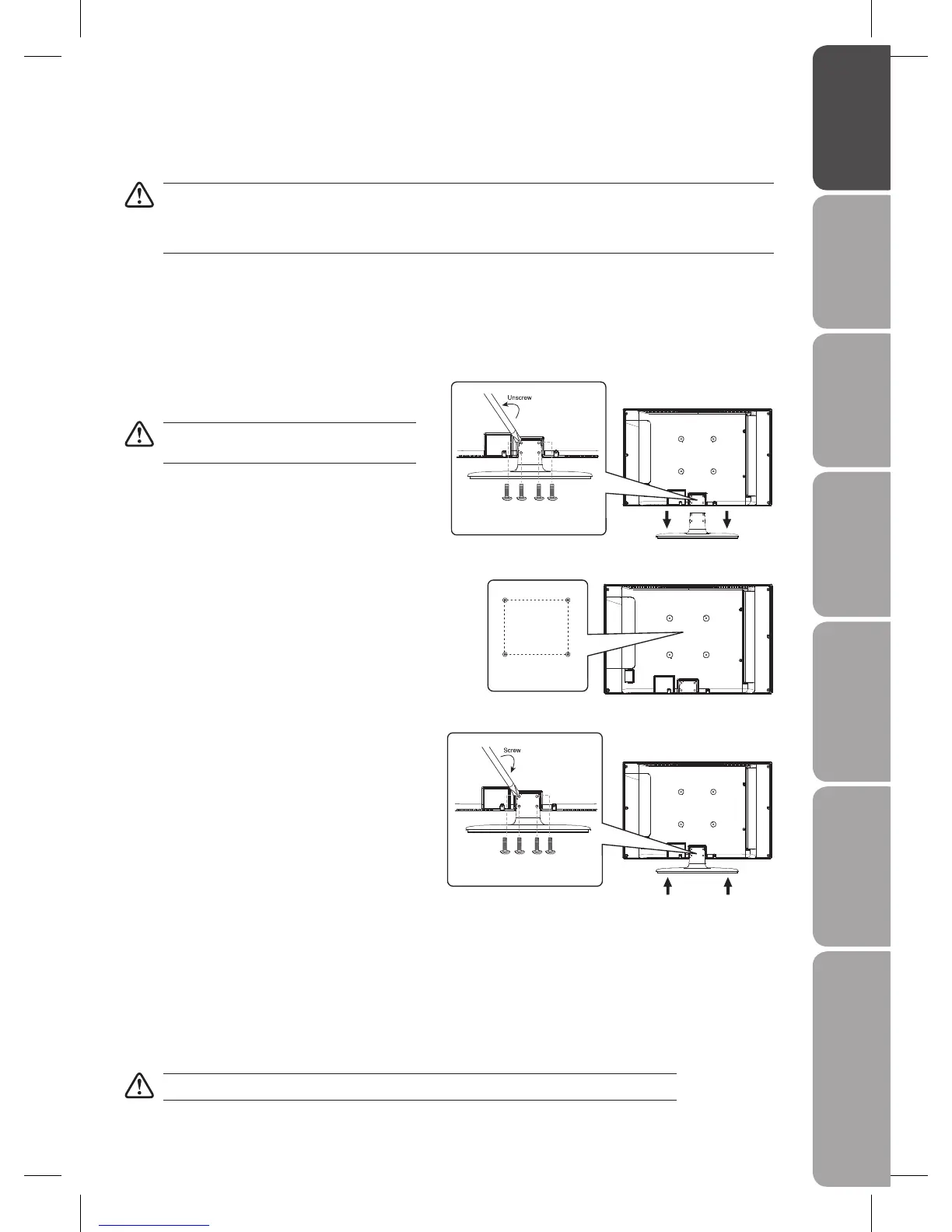 Unscrew

Screw