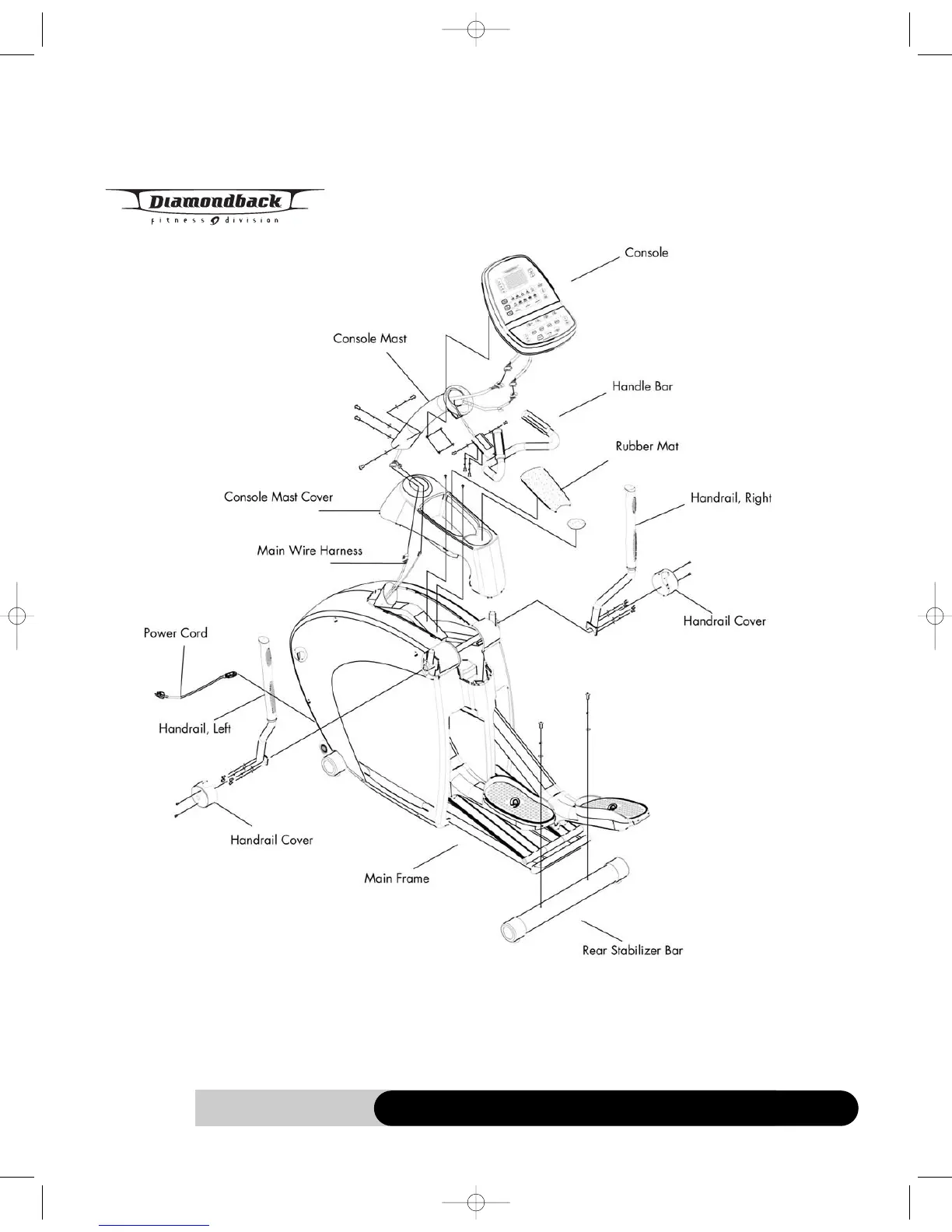 Diamondback
fitness division

Console

Console Mast

Handle Bar

Rubber Mat

Console Mast Cover

Handrail, Right

Main Wire Harness

Handrail Cover

Power Cord

Handrail, Left

Handrail Cover

Main Frame

Rear Stabilizer Bar