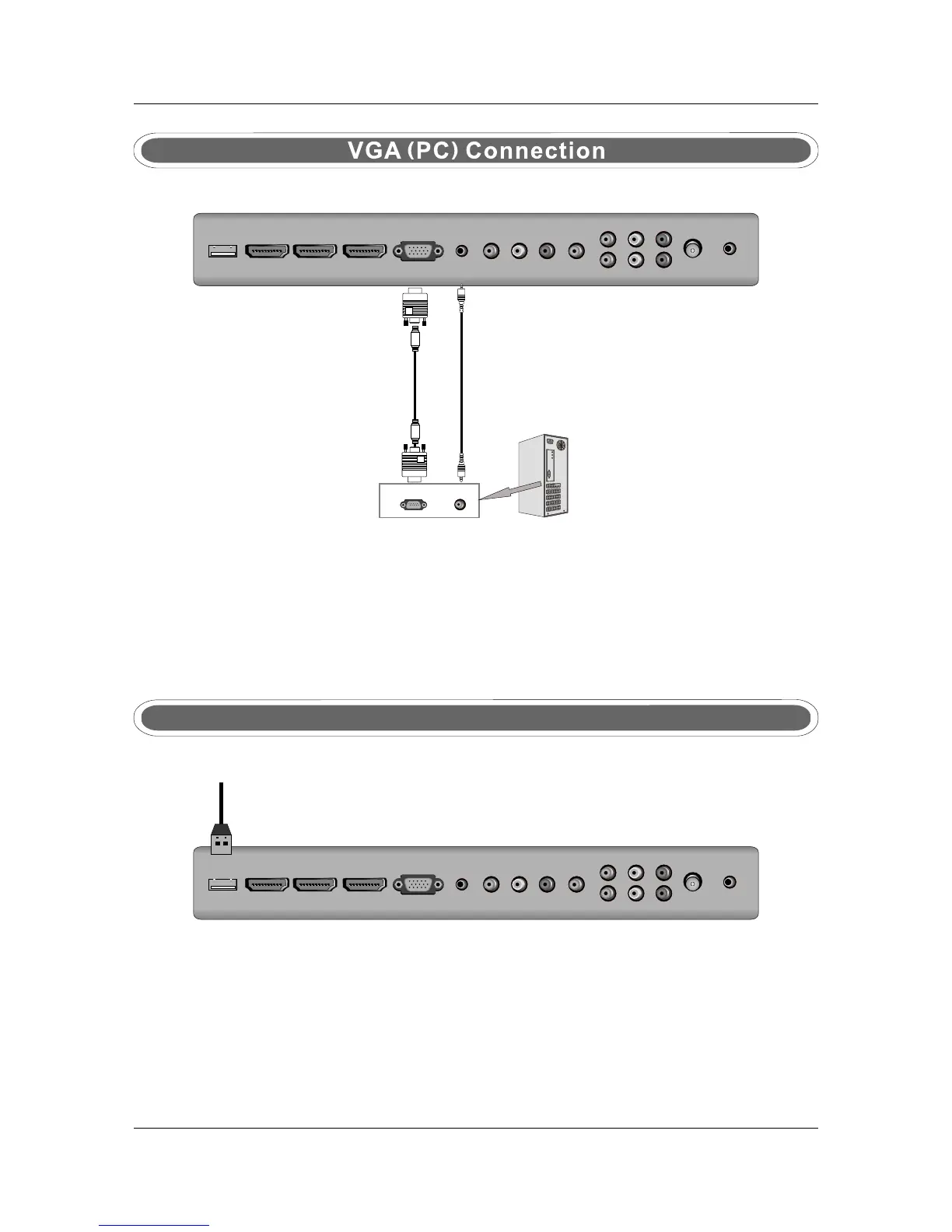 VGA (PC) Connection