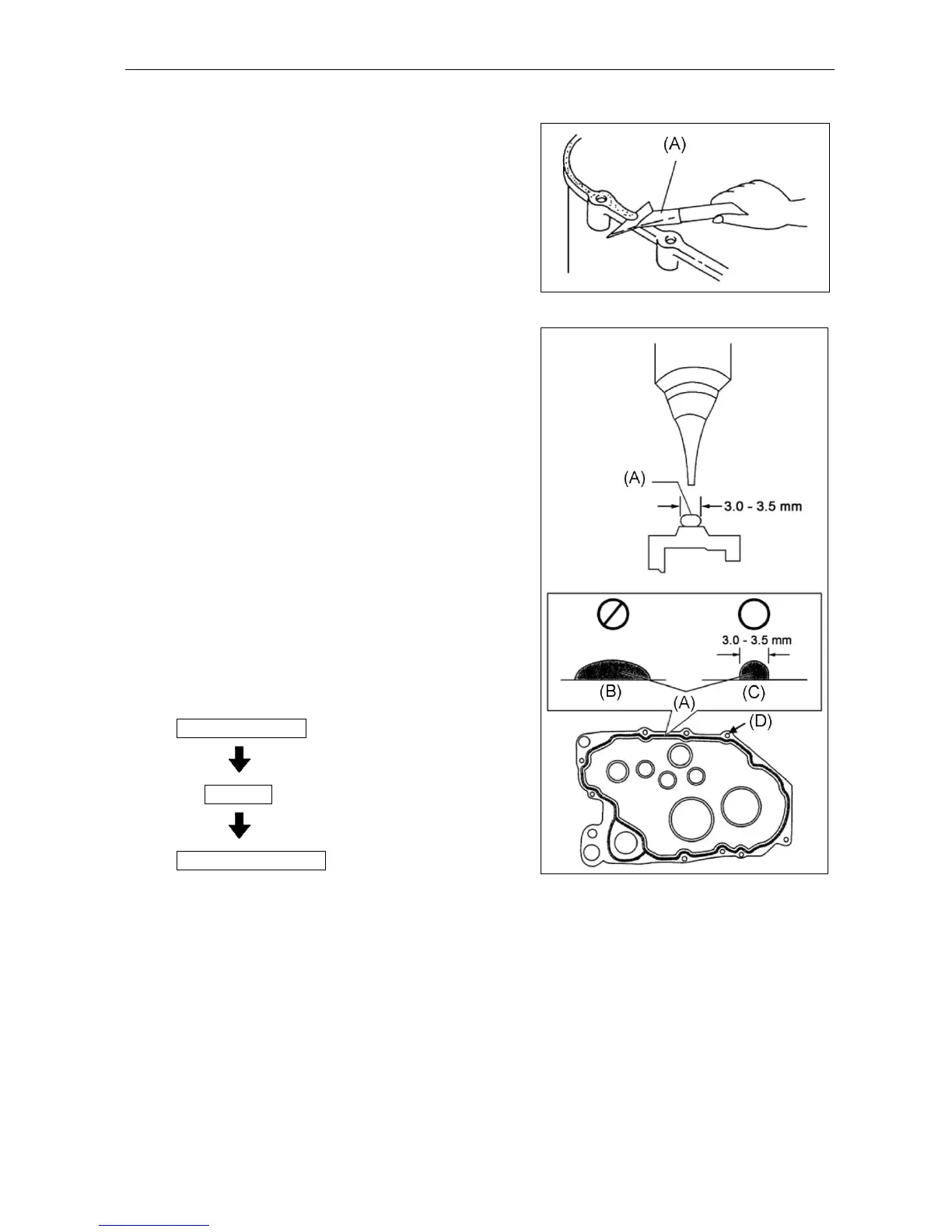 (A)

(A)
3.0 - 3.5 mm

3.0 - 3.5 mm
(B)
(C)
(A)
(D)