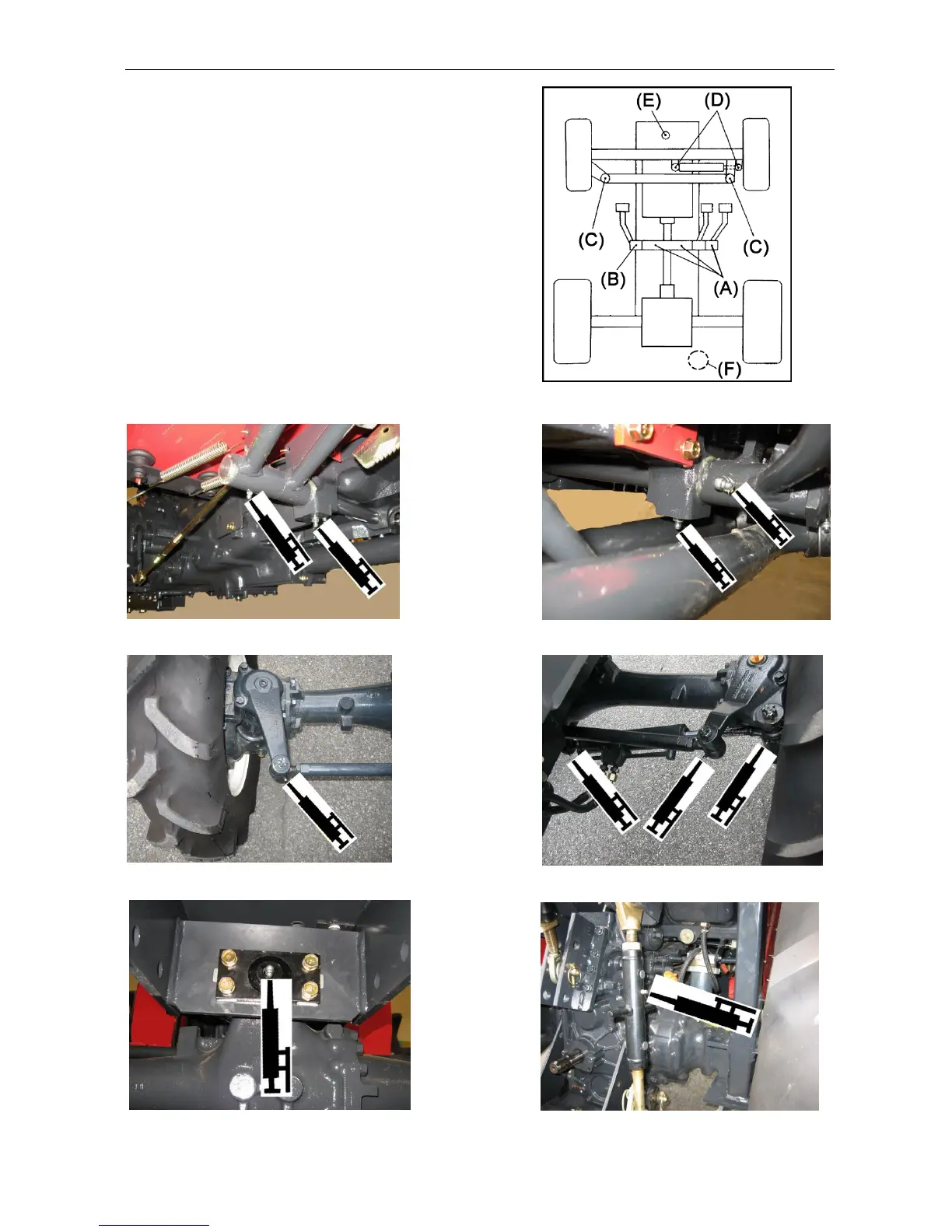 (E)
(D)
(C)
(C)
(B)
(A)
(F)