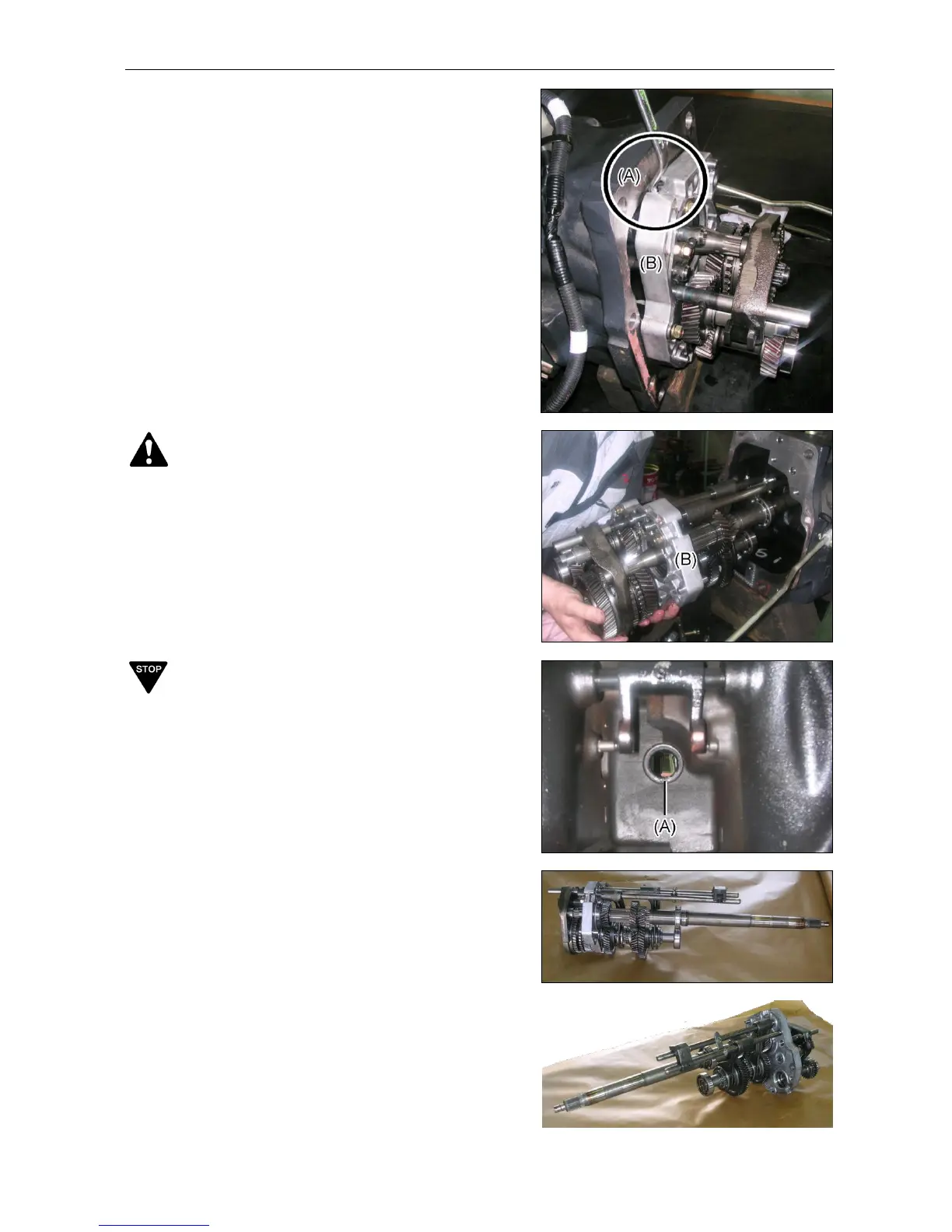 (A)

(B)

(B)

STOP

(A)