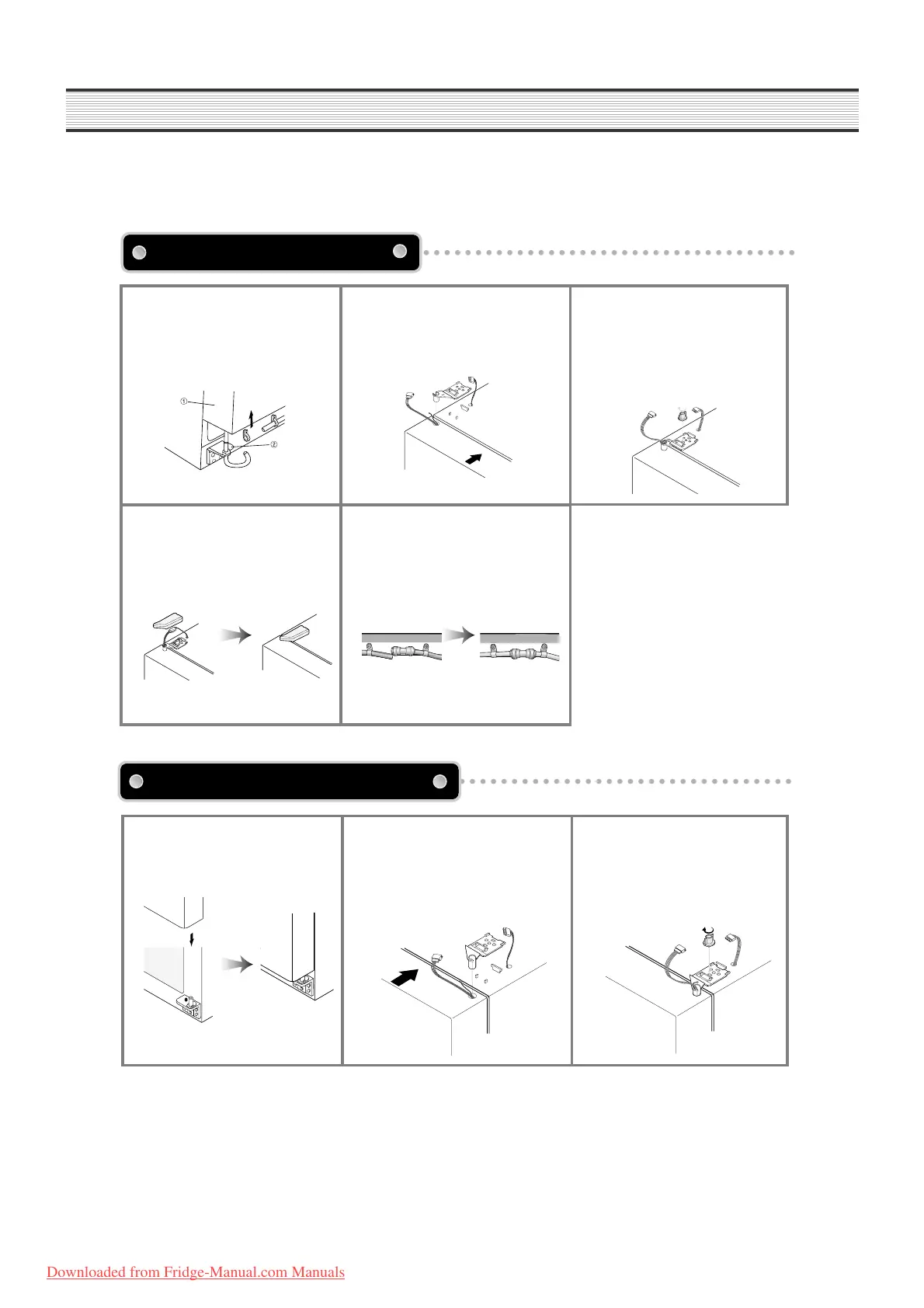 ①

②

Downloaded from Fridge-Manual.com Manuals